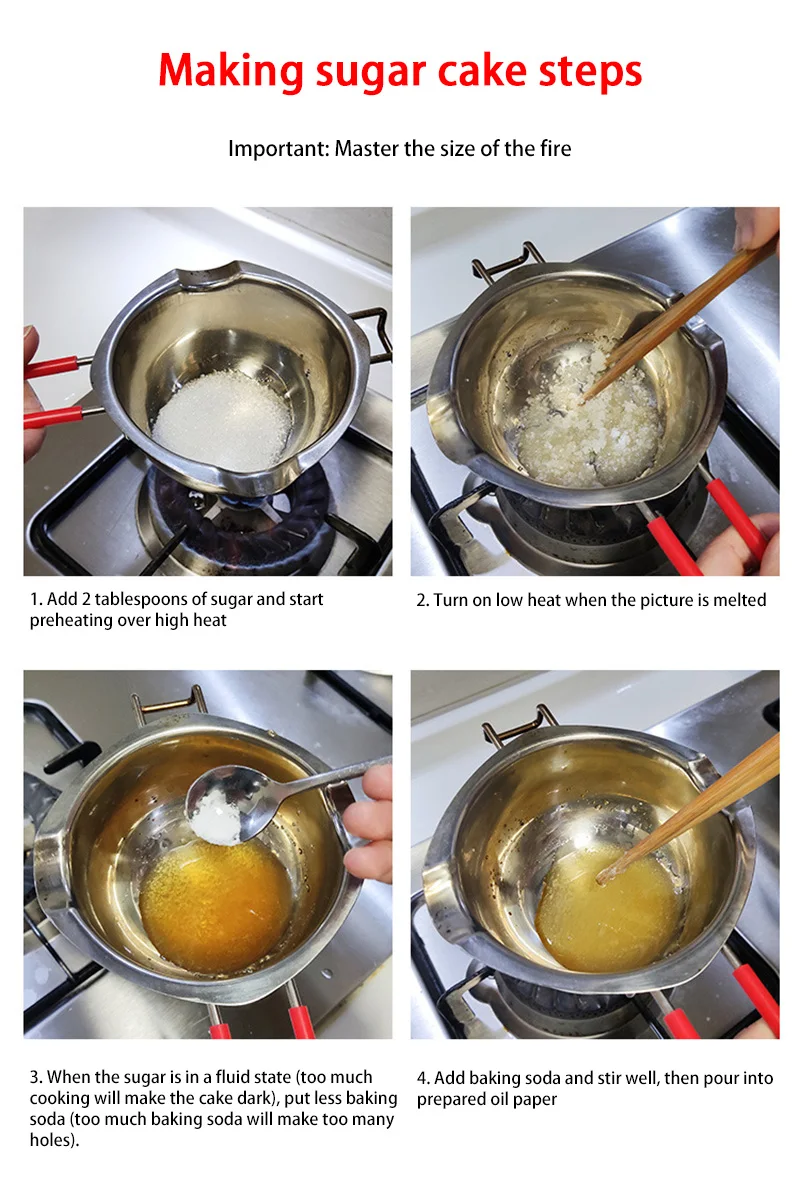 Making sugar cake steps

Important: Master the size of the fire

1. Add 2 tablespoons of sugar and start preheating over high heat

2. Turn on low heat when the picture is melted

3. When the sugar is in a fluid state (too much cooking will make the cake dark), put less baking soda (too much baking soda will make too many holes).

4. Add baking soda and stir well, then pour into prepared oil paper