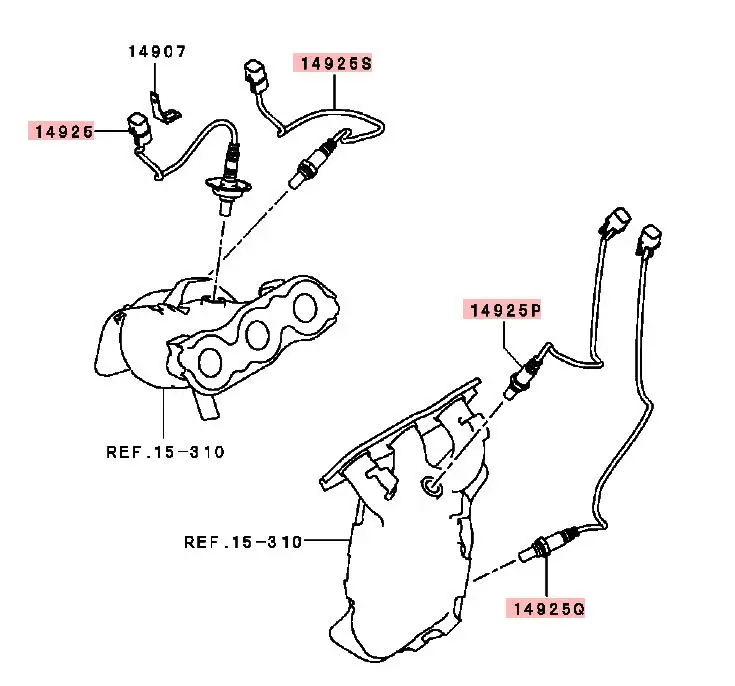 14907
14925S
14925
14925P
REF.15-310
REF.15-310
14925Q