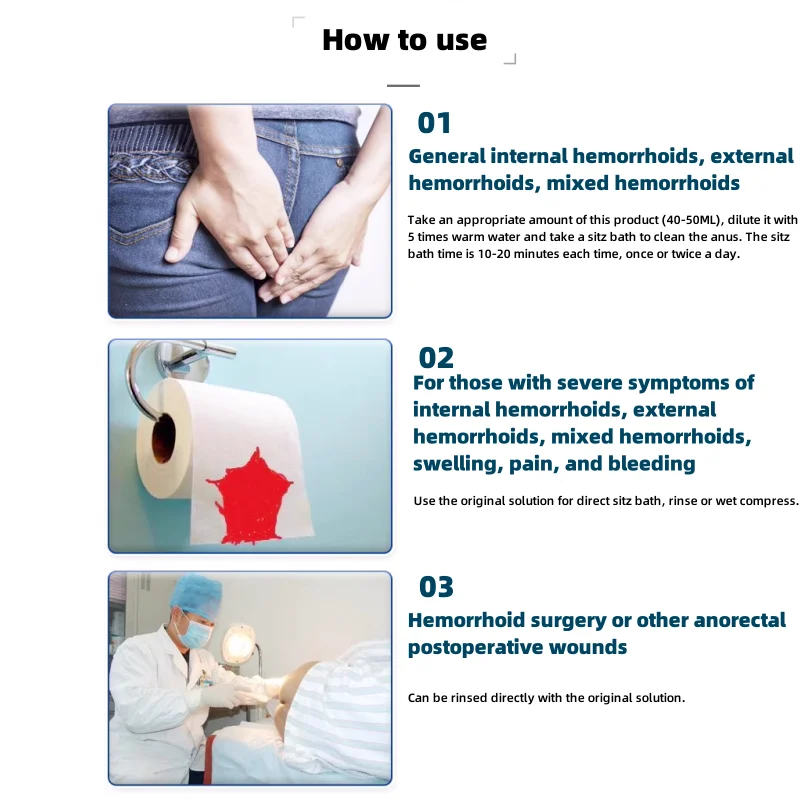 How to use

01
General internal hemorrhoids, external hemorrhoids, mixed hemorrhoids

Take an appropriate amount of this product (40-50ML), dilute it with 5 times warm water and take a sitz bath to clean the anus. The sitz bath time is 10-20 minutes each time, once or twice a day.

02
For those with severe symptoms of internal hemorrhoids, external hemorrhoids, mixed hemorrhoids, swelling, pain, and bleeding

Use the original solution for direct sitz bath, rinse or wet compress.

03
Hemorrhoid surgery or other anorectal postoperative wounds

Can be rinsed directly with the original solution.