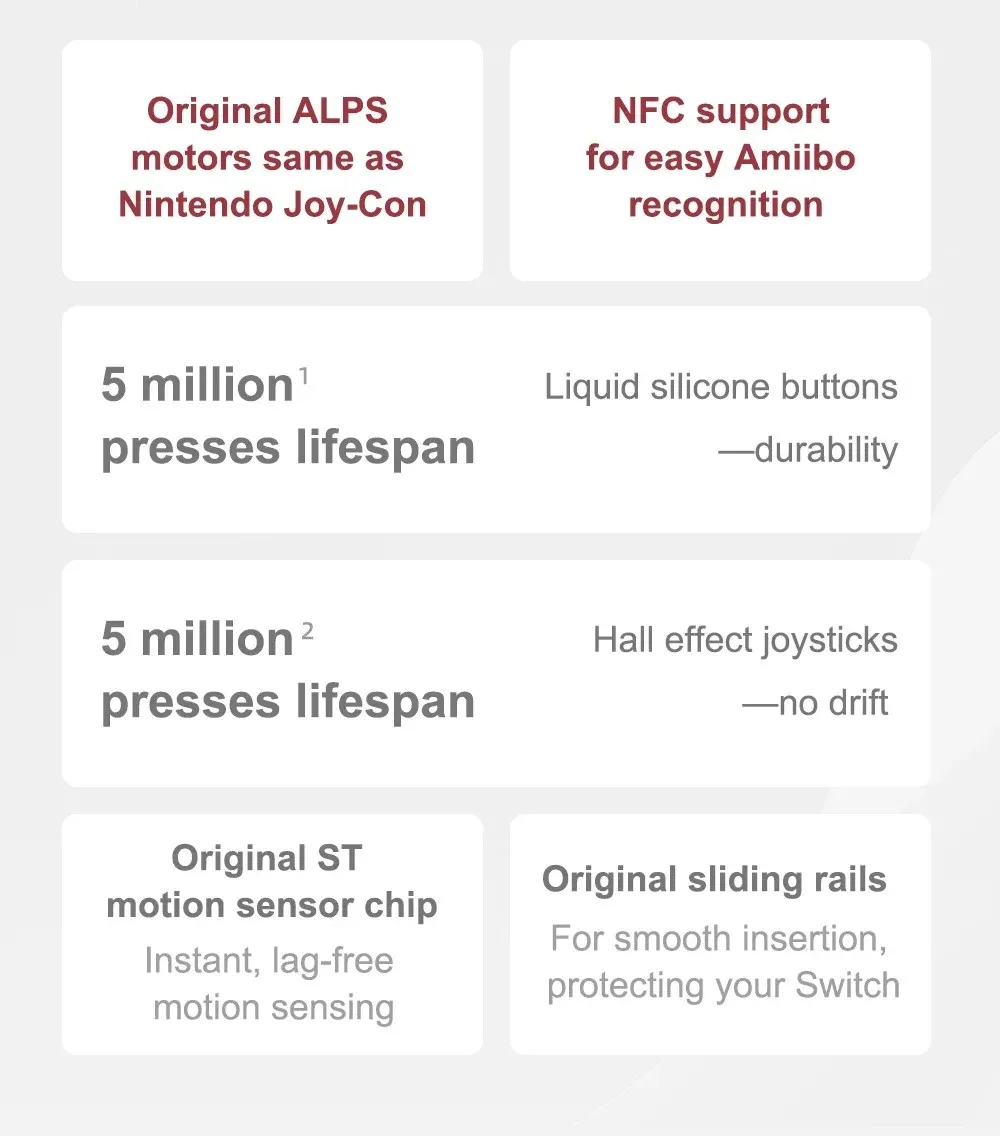 Original ALPS motors same as Nintendo Joy-Con

NFC support for easy Amiibo recognition

5 million$^{1}$ presses lifespan

Liquid silicone buttons —durability

5 million$^{2}$ presses lifespan

Hall effect joysticks —no drift

Original ST motion sensor chip

Instant, lag-free motion sensing

Original sliding rails

For smooth insertion, protecting your Switch