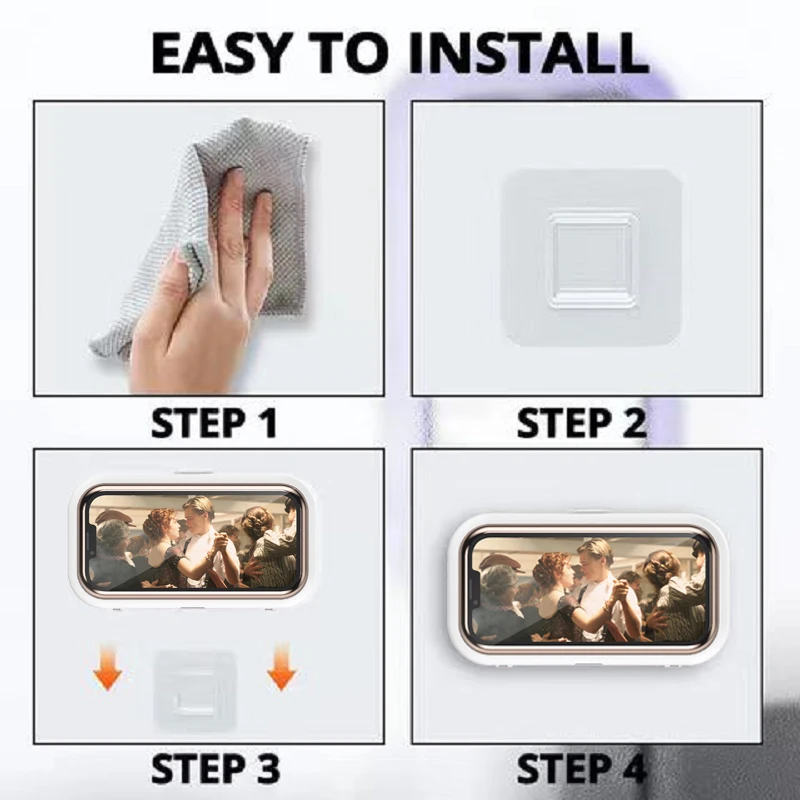 EASY TO INSTALL

STEP 1

STEP 2

STEP 3

STEP 4