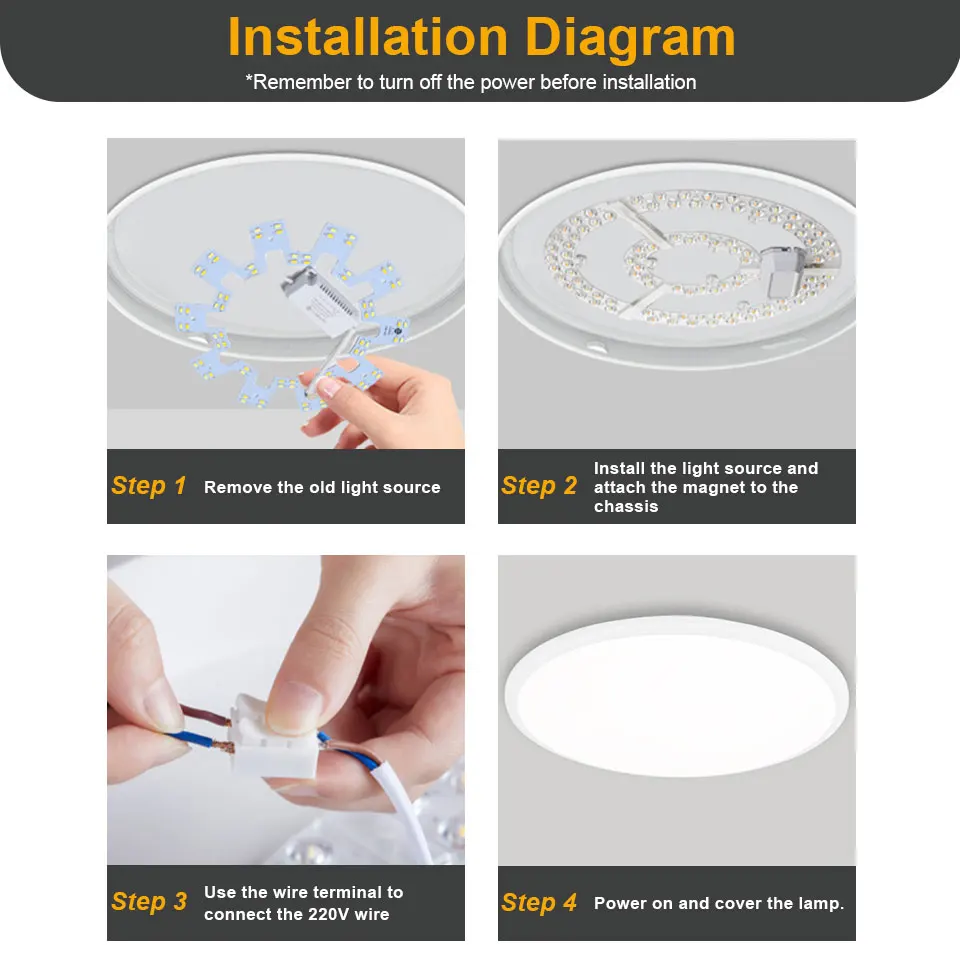 Installation Diagram

*Remember to turn off the power before installation

Step 1 Remove the old light source

Step 2 Install the light source and attach the magnet to the chassis

Step 3 Use the wire terminal to connect the 220V wire

Step 4 Power on and cover the lamp.