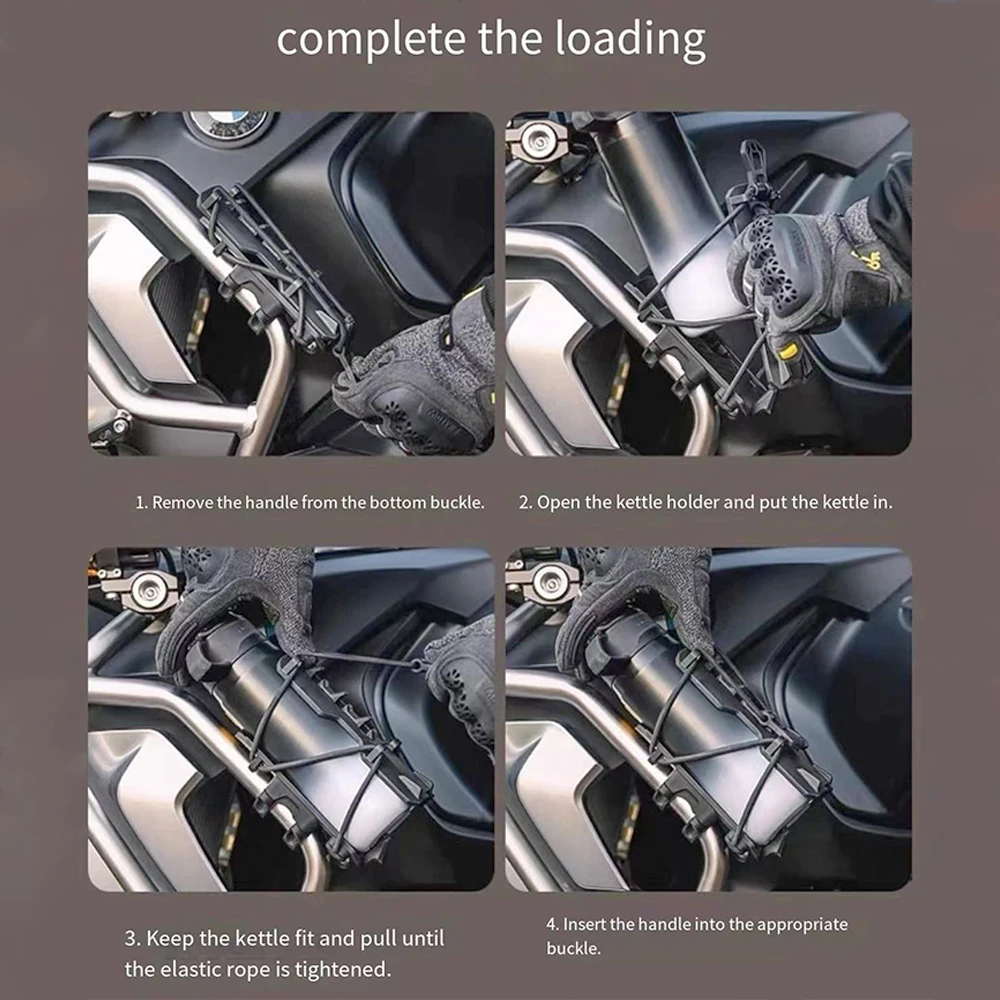 complete the loading

1. Remove the handle from the bottom buckle.

2. Open the kettle holder and put the kettle in.

3. Keep the kettle fit and pull until the elastic rope is tightened.

4. Insert the handle into the appropriate buckle.