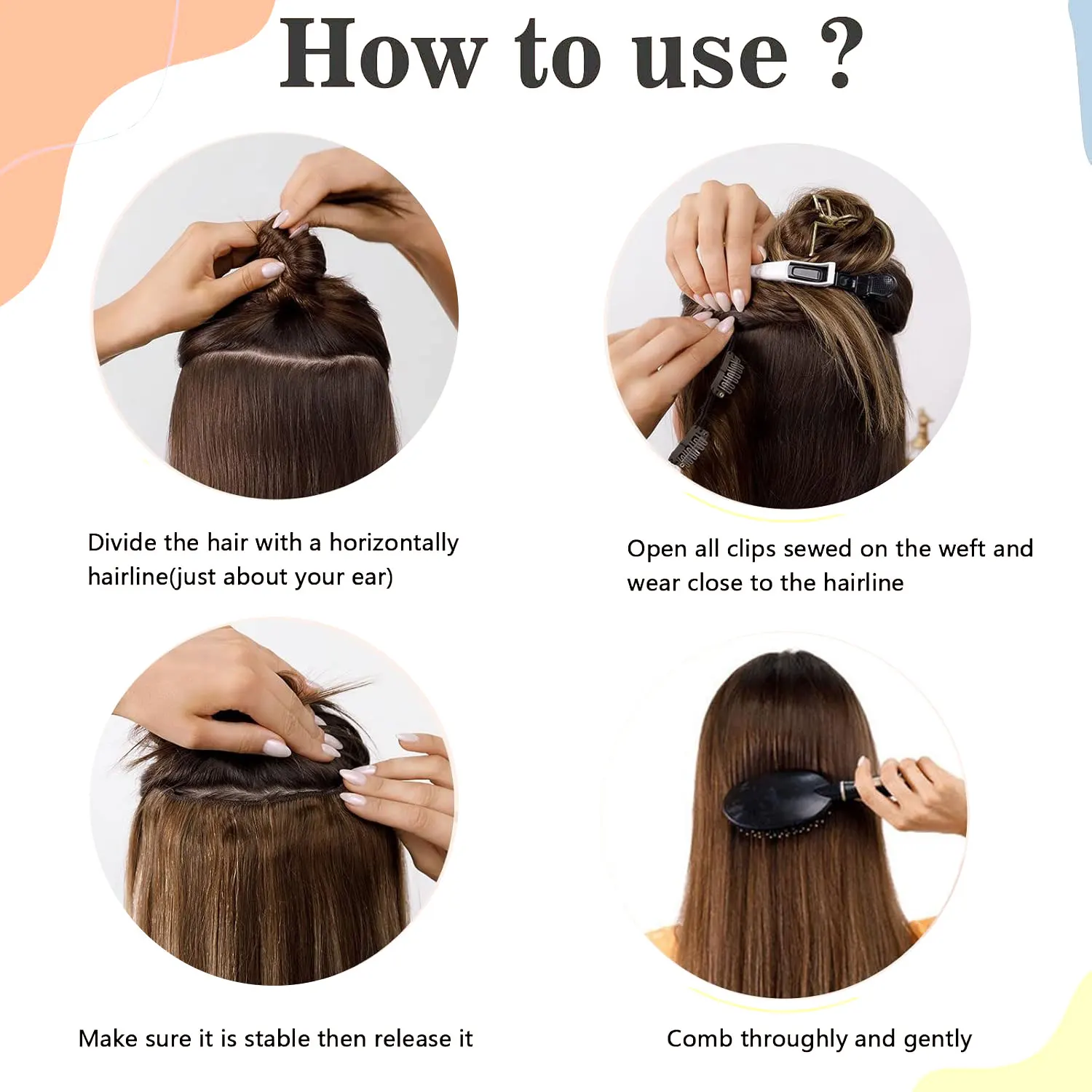 How to use ?

Divide the hair with a horizontally hairline(just about your ear)

Open all clips sewed on the weft and wear close to the hairline

Make sure it is stable then release it

Comb throughly and gently