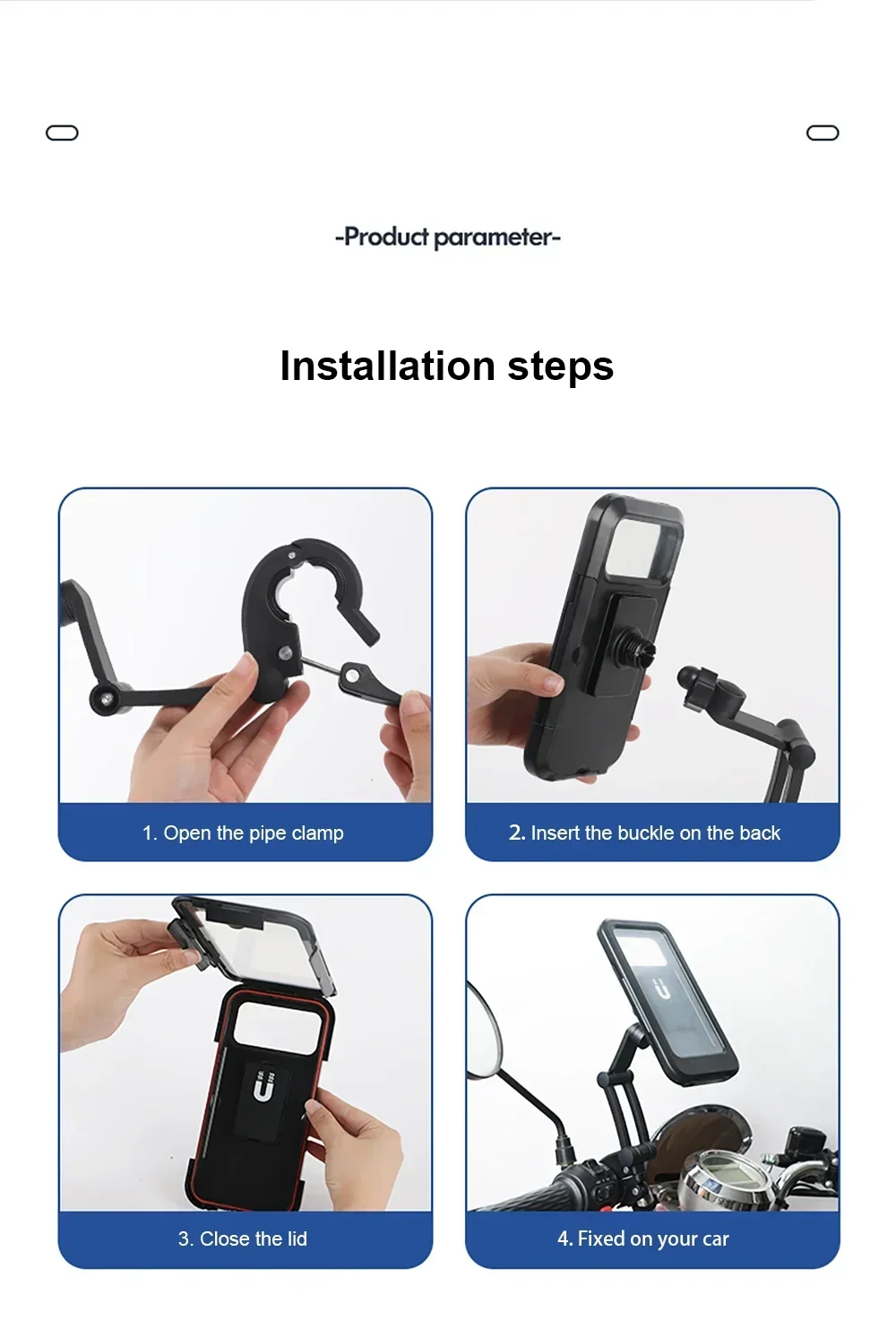 -Product parameter-

Installation steps

1. Open the pipe clamp

2. Insert the buckle on the back

3. Close the lid

4. Fixed on your car