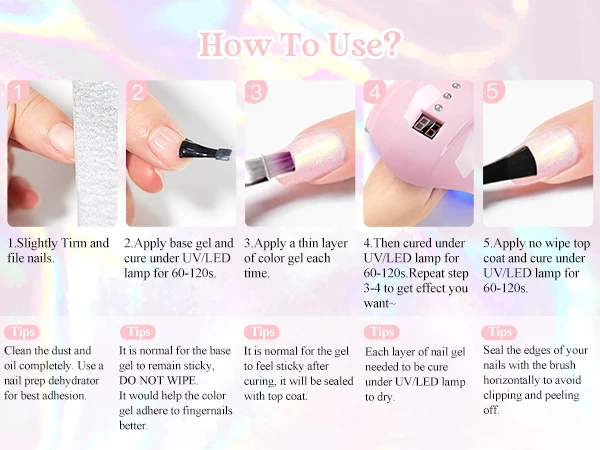 How To Use?

1

1.Slightly Tirm and file nails.

Tips

Clean the dust and oil completely. Use a nail prep dehydrator for best adhesion.

2

2.Apply base gel and cure under UV/LED lamp for 60-120s.

Tips

It is normal for the base gel to remain sticky, DO NOT WIPE. It would help the color gel adhere to fingernails better.

3

3.Apply a thin layer of color gel each time.

Tips

It is normal for the gel to feel sticky after curing, it will be sealed with top coat.

4

4.Then cured under UV/LED lamp for 60-120s.Repeat step 3-4 to get effect you want~

Tips

Each layer of nail gel needed to be cure under UV/LED lamp to dry.

5

5.Apply no wipe top coat and cure under UV/LED lamp for 60-120s.

Tips

Seal the edges of your nails with the brush horizontally to avoid clipping and peeling off.