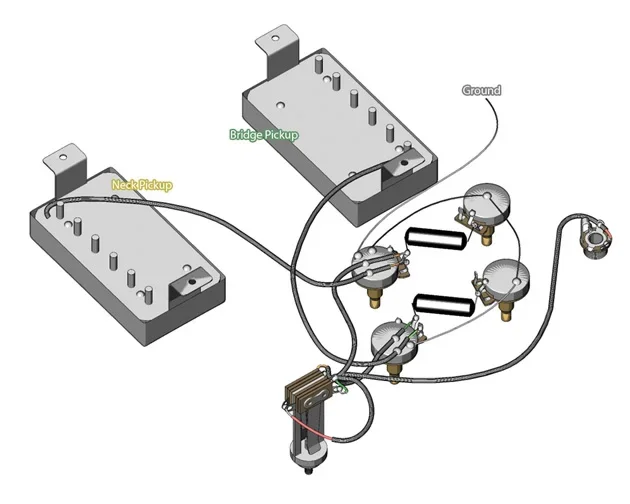 Ground

Bridge Pickup

Neck Pickup