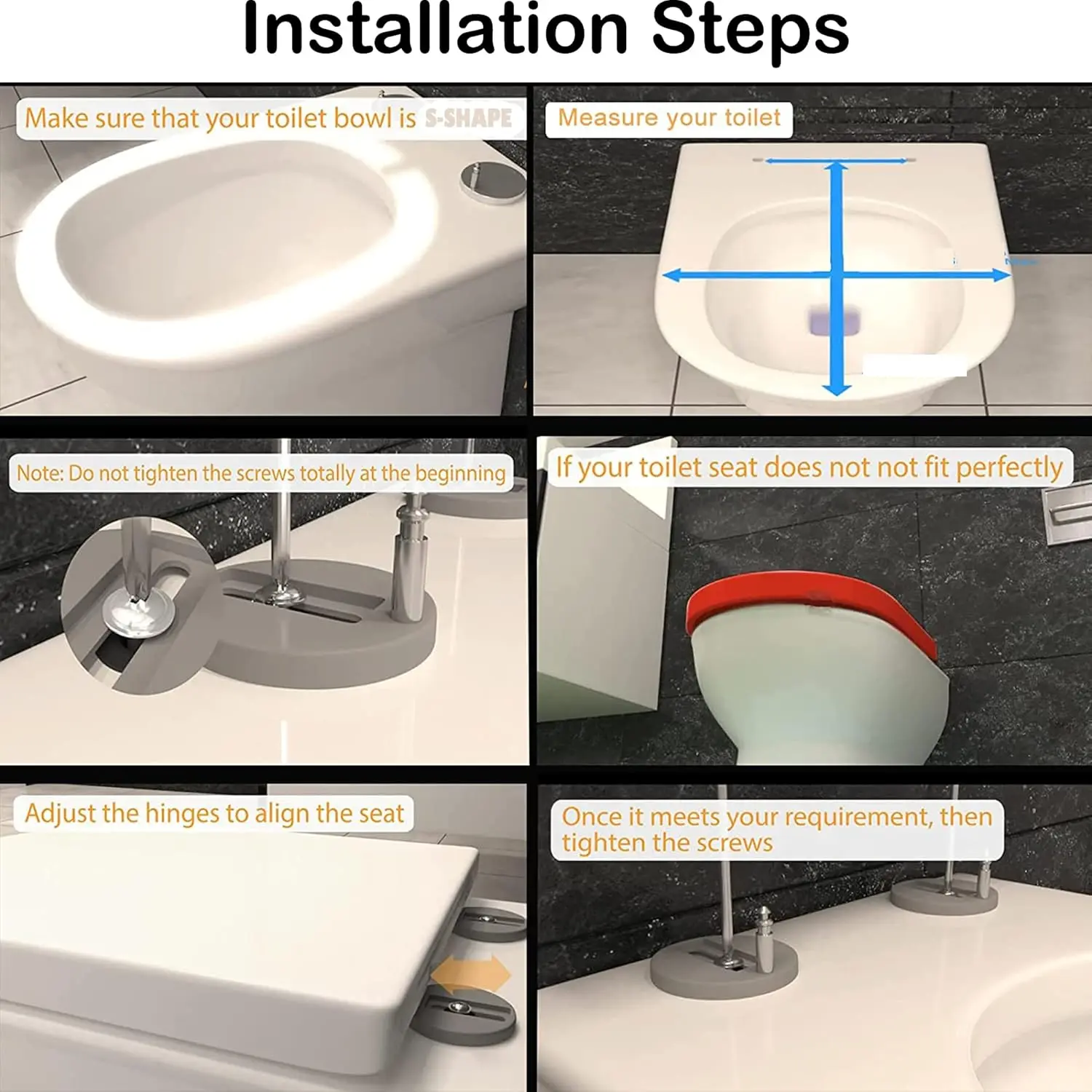 Installation Steps

Make sure that your toilet bowl is S-SHAPE

Measure your toilet

Note: Do not tighten the screws totally at the beginning

If your toilet seat does not not fit perfectly

Adjust the hinges to align the seat

Once it meets your requirement, then tighten the screws