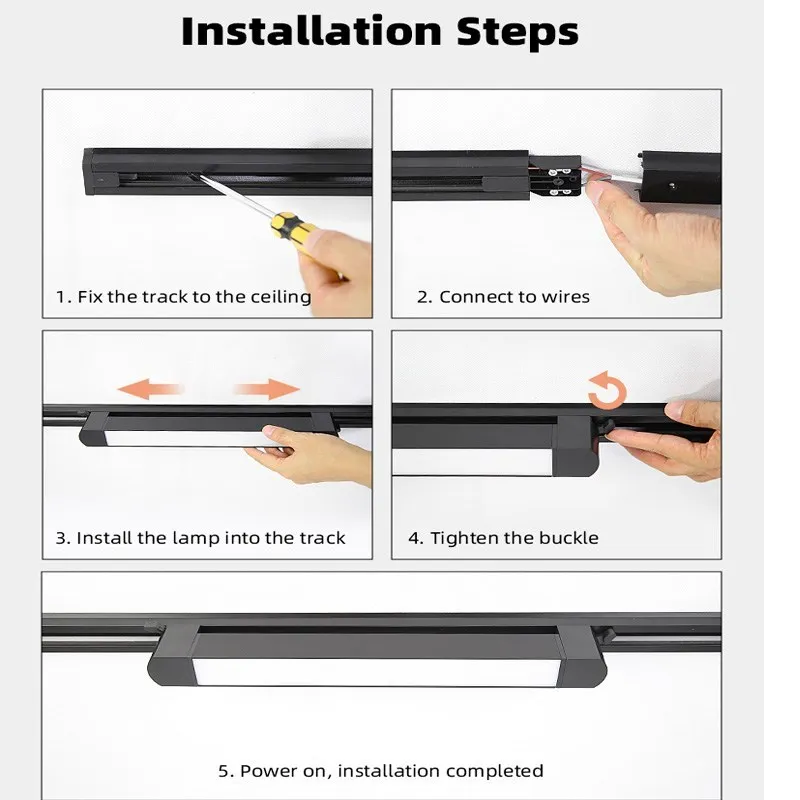 Installation Steps

1. Fix the track to the ceiling

2. Connect to wires

3. Install the lamp into the track

4. Tighten the buckle

5. Power on, installation completed