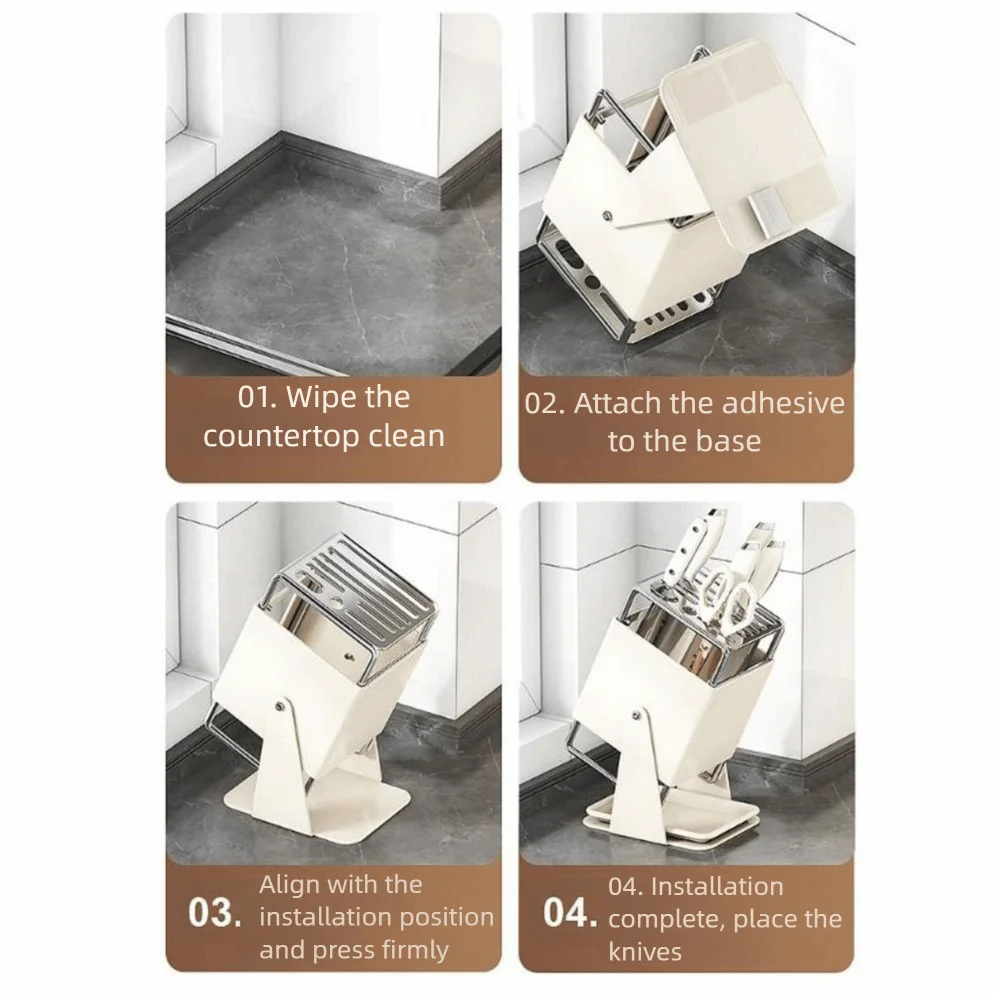 01. Wipe the countertop clean

02. Attach the adhesive to the base

03. Align with the installation position and press firmly

04. 04. Installation complete, place the knives