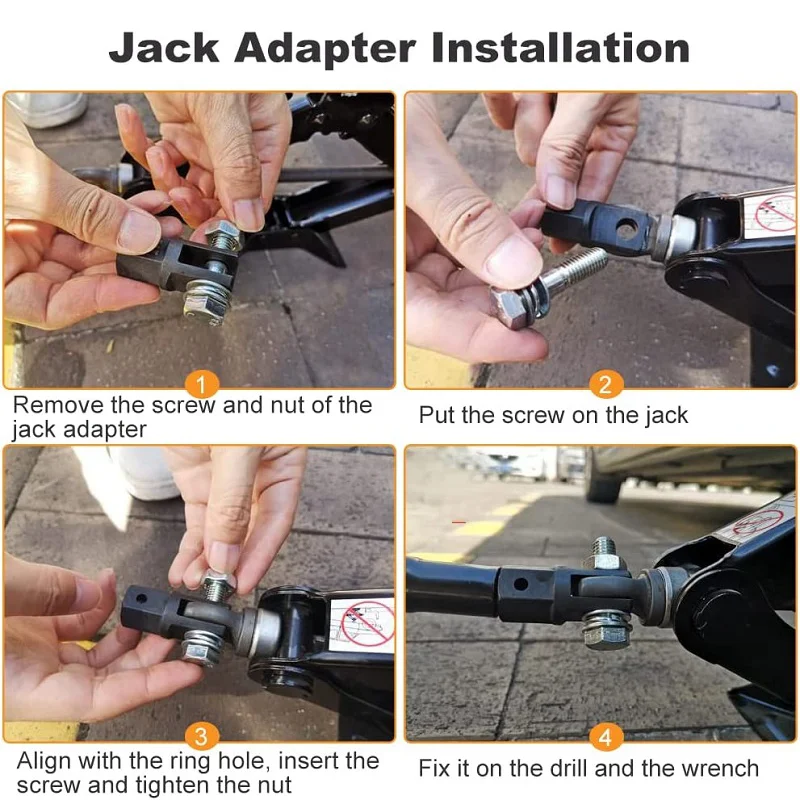 Jack Adapter Installation

1
Remove the screw and nut of the jack adapter

2
Put the screw on the jack

3
Align with the ring hole, insert the screw and tighten the nut

4
Fix it on the drill and the wrench