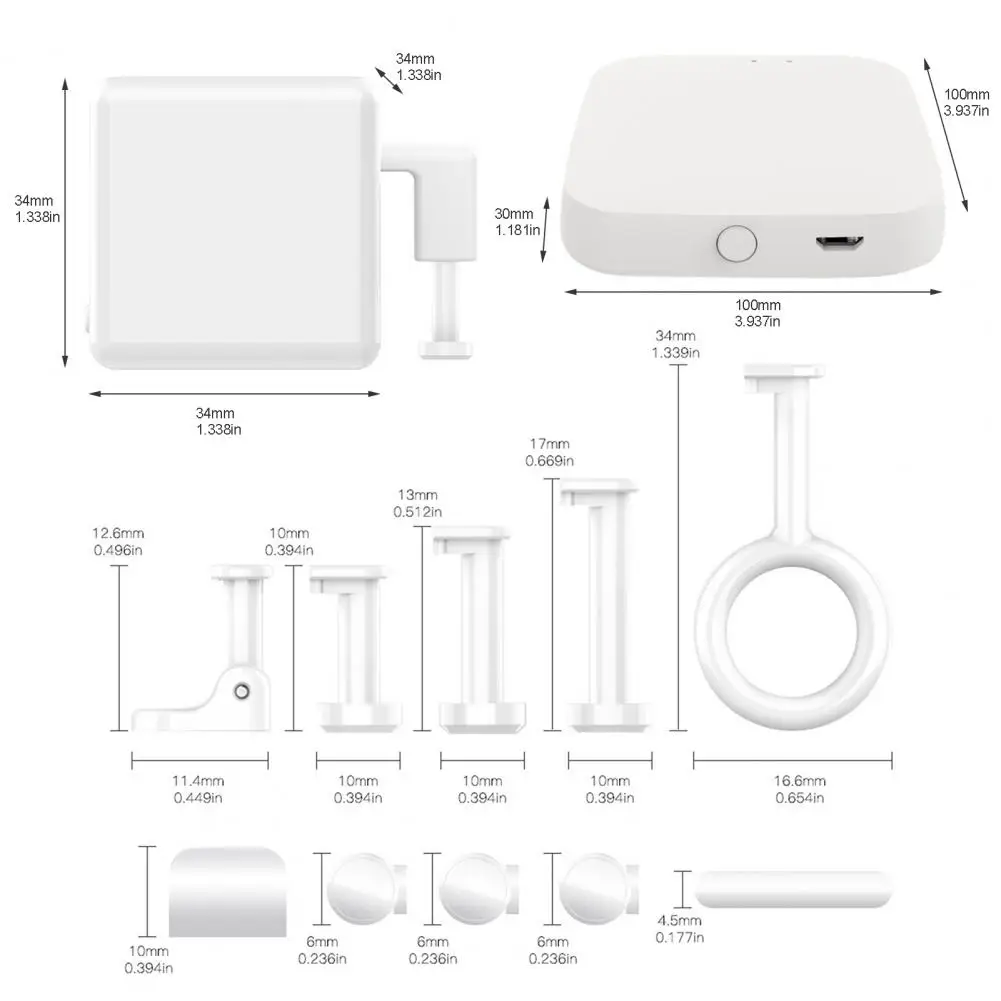 34mm
1.338in

34mm
1.338in

34mm
1.338in

100mm
3.937in

30mm
1.181in

100mm
3.937in

34mm
1.339in

17mm
0.669in

13mm
0.512in

12.6mm
0.496in

10mm
0.394in

11.4mm
0.449in

10mm
0.394in

10mm
0.394in

10mm
0.394in

16.6mm
0.654in

10mm
0.394in

6mm
0.236in

6mm
0.236in

6mm
0.236in

4.5mm
0.177in