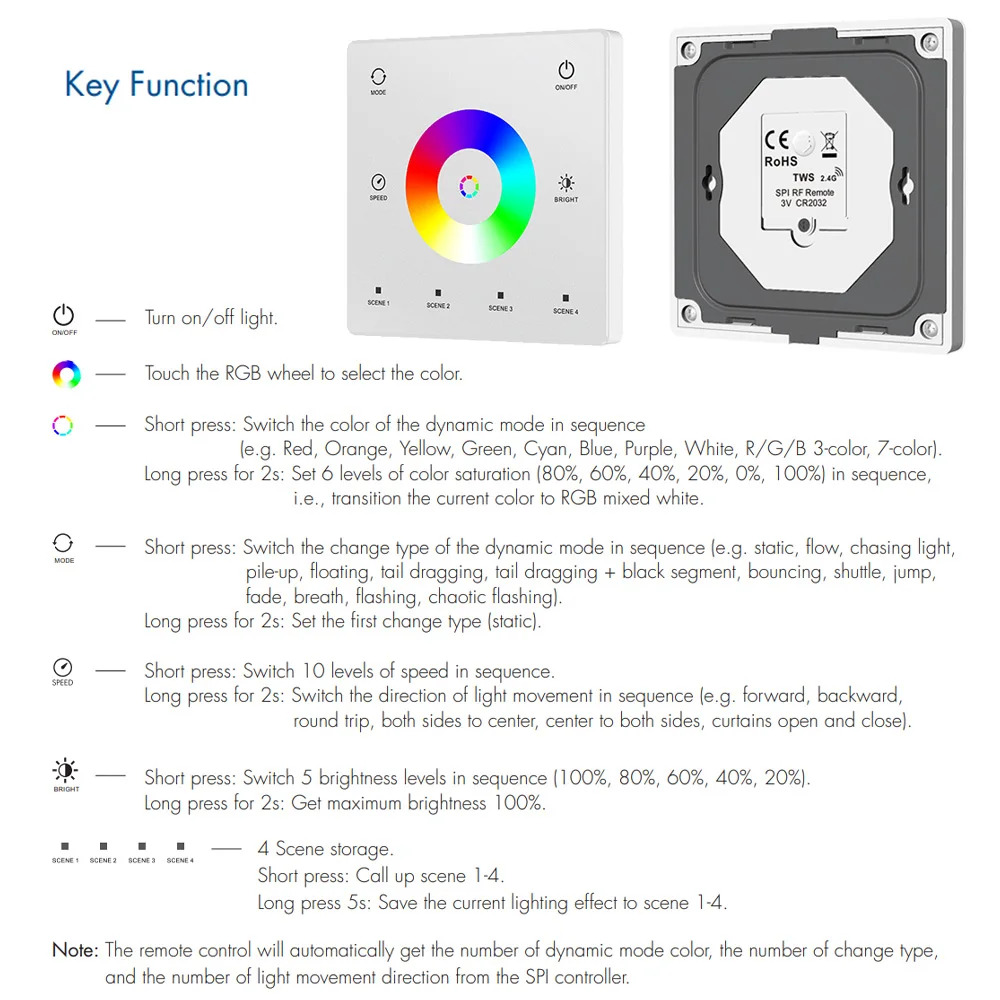 Key Function

MODE

ON/OFF

SPEED

BRIGHT

SCENE 1 SCENE 2 SCENE 3 SCENE 4

CE RoHS
TWS 2.4G
SPI RF Remote
3V CR2032

ON/OFF —— Turn on/off light.

—— Touch the RGB wheel to select the color.

—— Short press: Switch the color of the dynamic mode in sequence (e.g. Red, Orange, Yellow, Green, Cyan, Blue, Purple, White, R/G/B 3-color, 7-color).
Long press for 2s: Set 6 levels of color saturation (80%, 60%, 40%, 20%, 0%, 100%) in sequence, i.e., transition the current color to RGB mixed white.

MODE —— Short press: Switch the change type of the dynamic mode in sequence (e.g. static, flow, chasing light, pile-up, floating, tail dragging, tail dragging + black segment, bouncing, shuttle, jump, fade, breath, flashing, chaotic flashing).
Long press for 2s: Set the first change type (static).

SPEED —— Short press: Switch 10 levels of speed in sequence.
Long press for 2s: Switch the direction of light movement in sequence (e.g. forward, backward, round trip, both sides to center, center to both sides, curtains open and close).

BRIGHT —— Short press: Switch 5 brightness levels in sequence (100%, 80%, 60%, 40%, 20%).
Long press for 2s: Get maximum brightness 100%.

SCENE 1 SCENE 2 SCENE 3 SCENE 4 —— 4 Scene storage.
Short press: Call up scene 1-4.
Long press 5s: Save the current lighting effect to scene 1-4.

Note: The remote control will automatically get the number of dynamic mode color, the number of change type, and the number of light movement direction from the SPI controller.