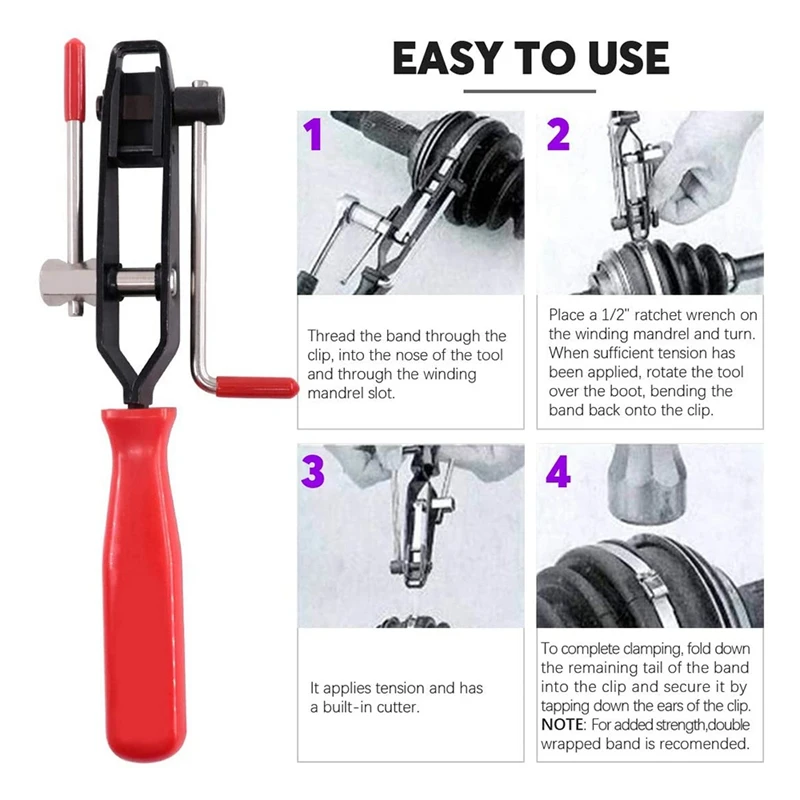 EASY TO USE

1

Thread the band through the clip, into the nose of the tool and through the winding mandrel slot.

2

Place a 1/2" ratchet wrench on the winding mandrel and turn. When sufficient tension has been applied, rotate the tool over the boot, bending the band back onto the clip.

3

It applies tension and has a built-in cutter.

4

To complete clamping, fold down the remaining tail of the band into the clip and secure it by tapping down the ears of the clip. NOTE: For added strength,double wrapped band is recomended.