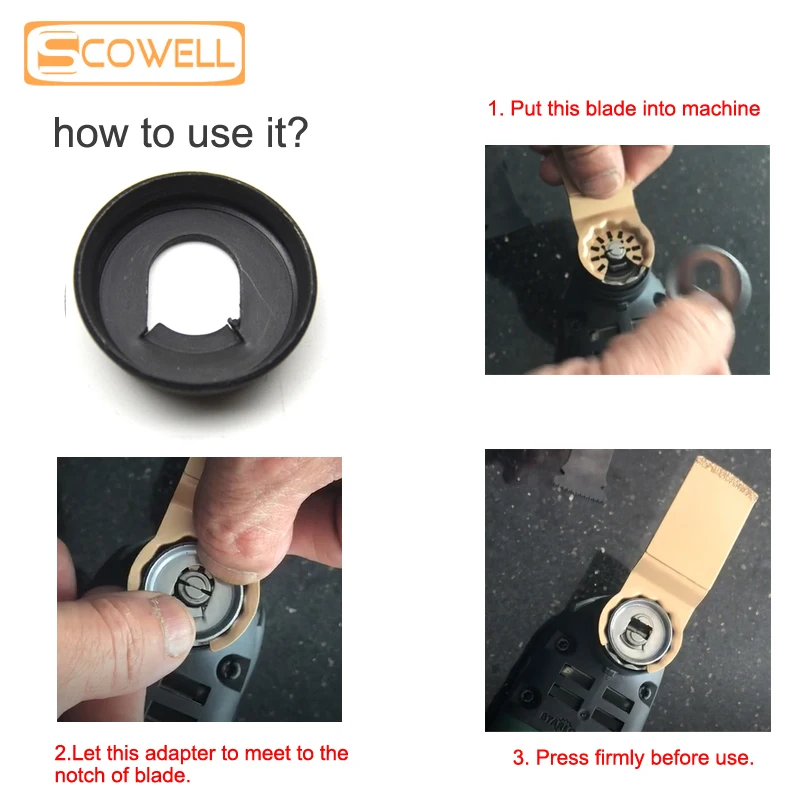 SCOWELL

how to use it?

1. Put this blade into machine

2.Let this adapter to meet to the notch of blade.

3. Press firmly before use.