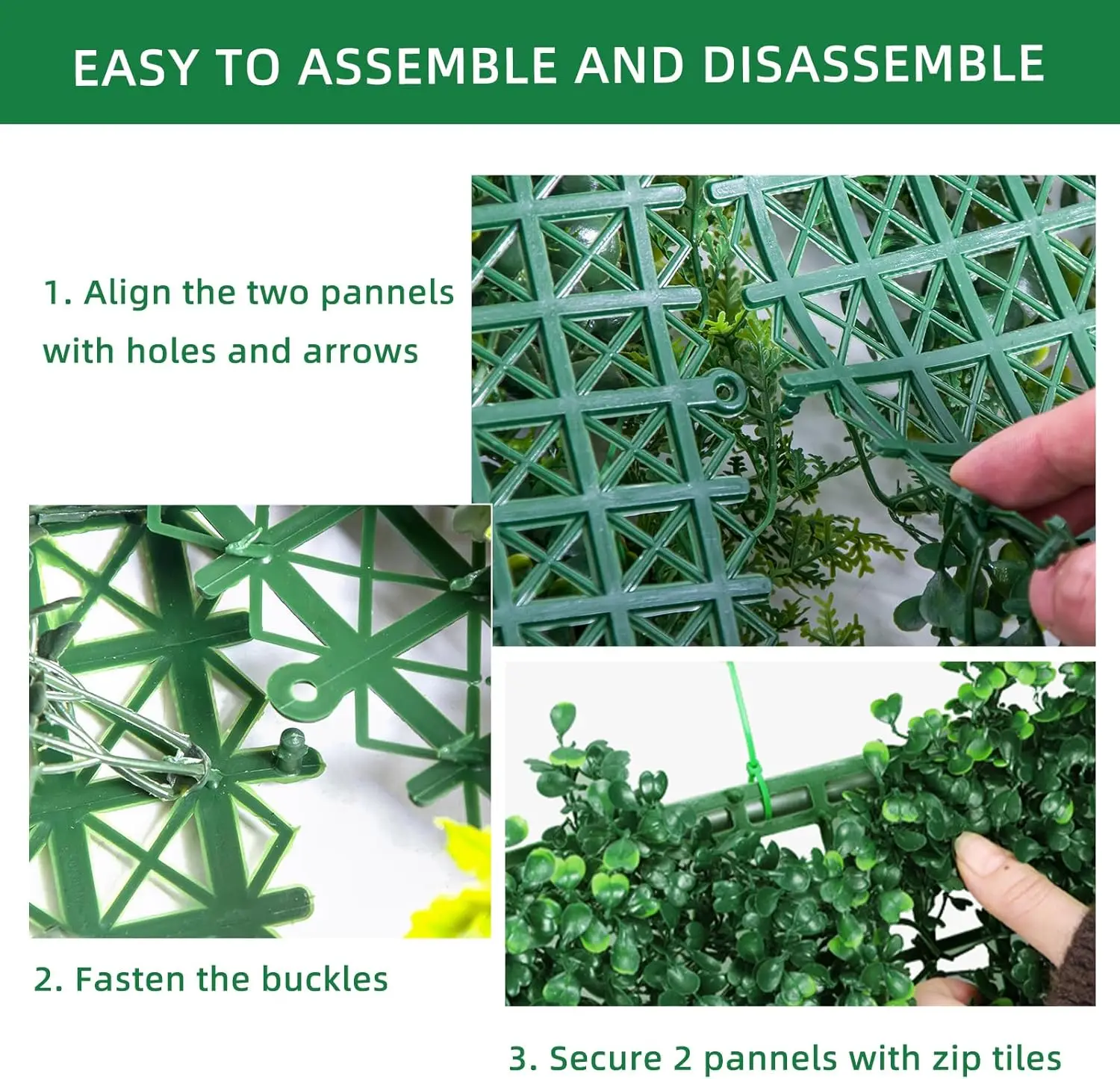 EASY TO ASSEMBLE AND DISASSEMBLE

1. Align the two pannels with holes and arrows

2. Fasten the buckles

3. Secure 2 pannels with zip tiles