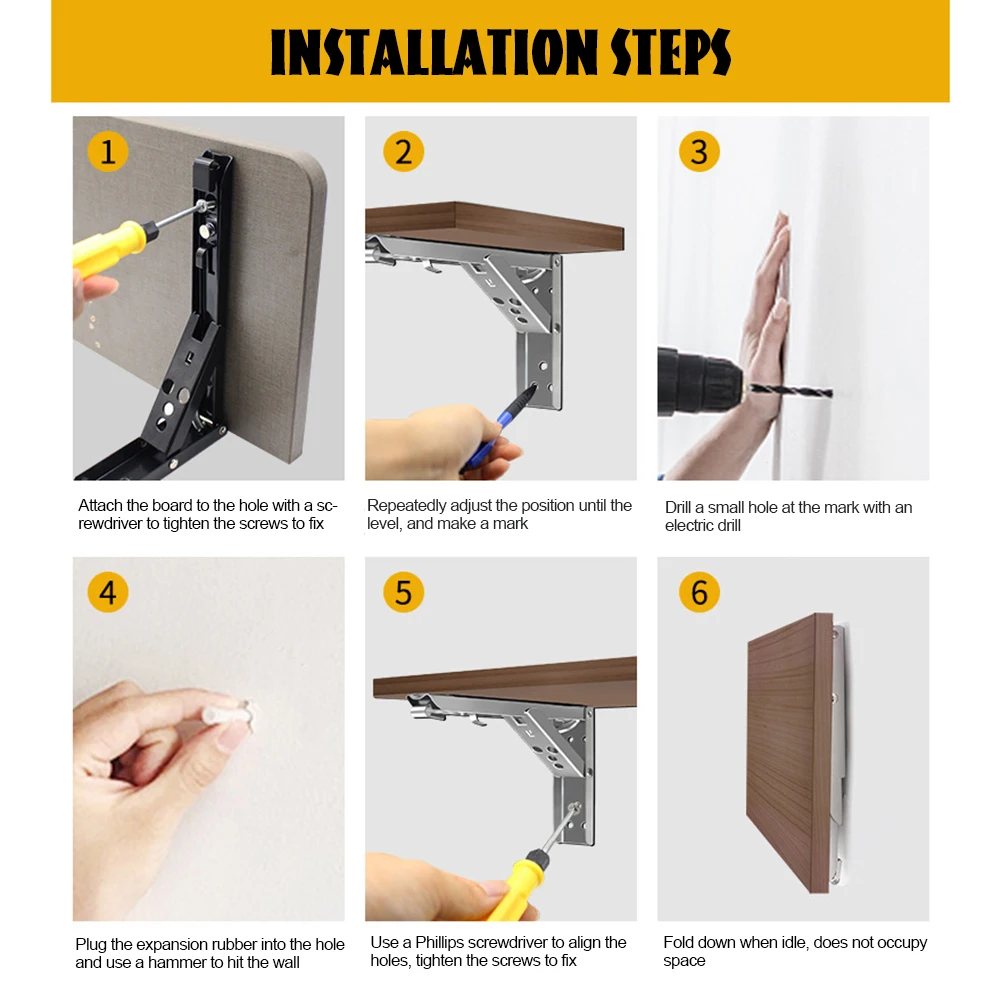 INSTALLATION STEPS

1

Attach the board to the hole with a screwdriver to tighten the screws to fix

2

Repeatedly adjust the position until the level, and make a mark

3

Drill a small hole at the mark with an electric drill

4

Plug the expansion rubber into the hole and use a hammer to hit the wall

5

Use a Phillips screwdriver to align the holes, tighten the screws to fix

6

Fold down when idle, does not occupy space