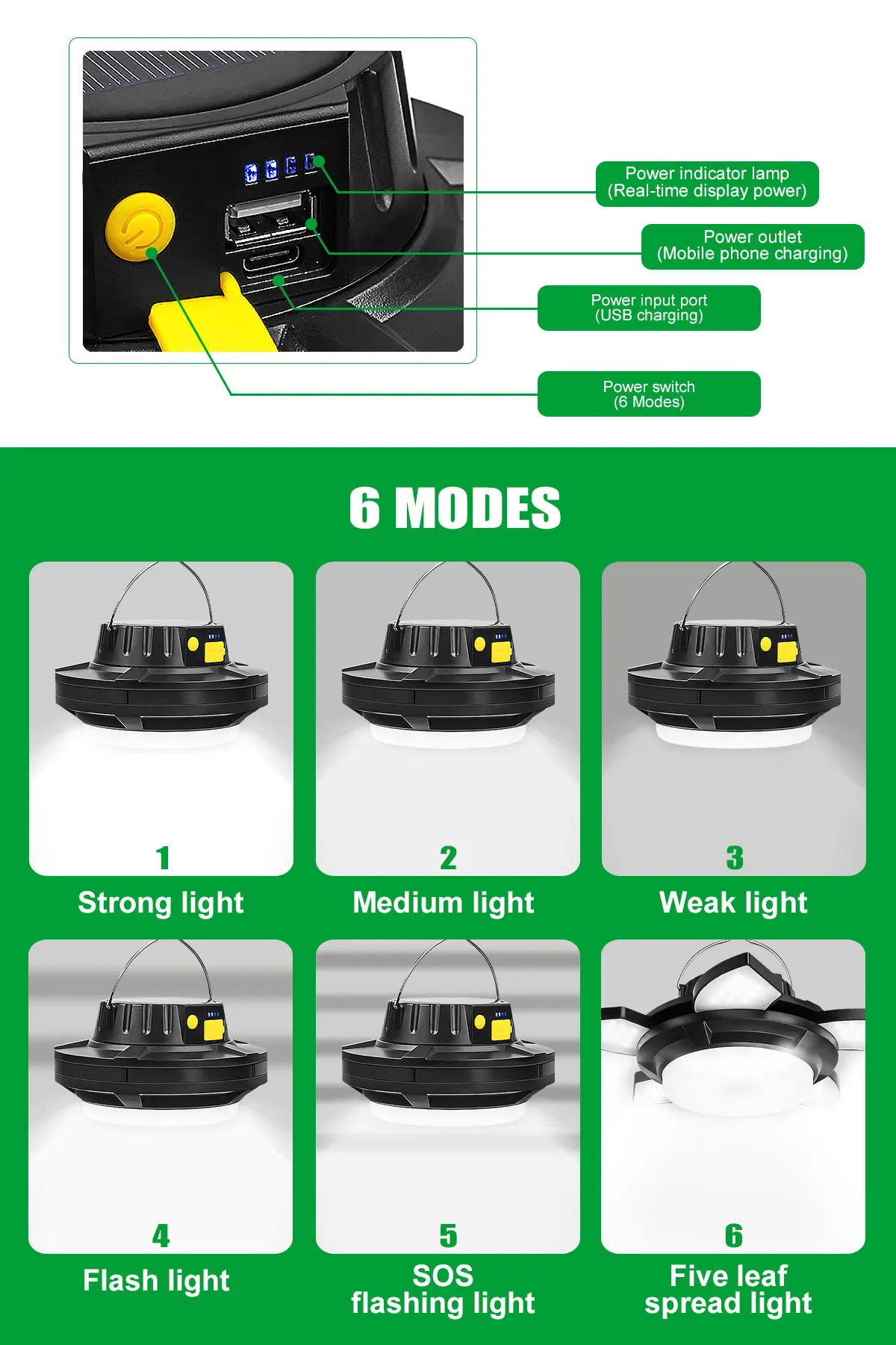 Power indicator lamp
(Real-time display power)

Power outlet
(Mobile phone charging)

Power input port
(USB charging)

Power switch
(6 Modes)

6 MODES

1
Strong light

2
Medium light

3
Weak light

4
Flash light

5
SOS flashing light

6
Five leaf spread light