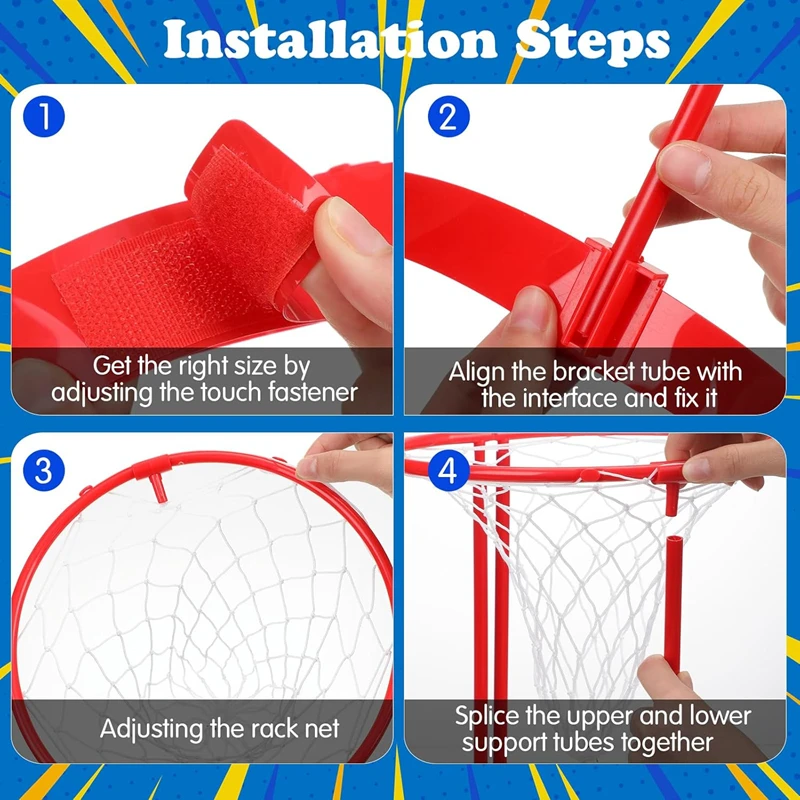 Installation Steps

1

Get the right size by adjusting the touch fastener

2

Align the bracket tube with the interface and fix it

3

Adjusting the rack net

4

Splice the upper and lower support tubes together