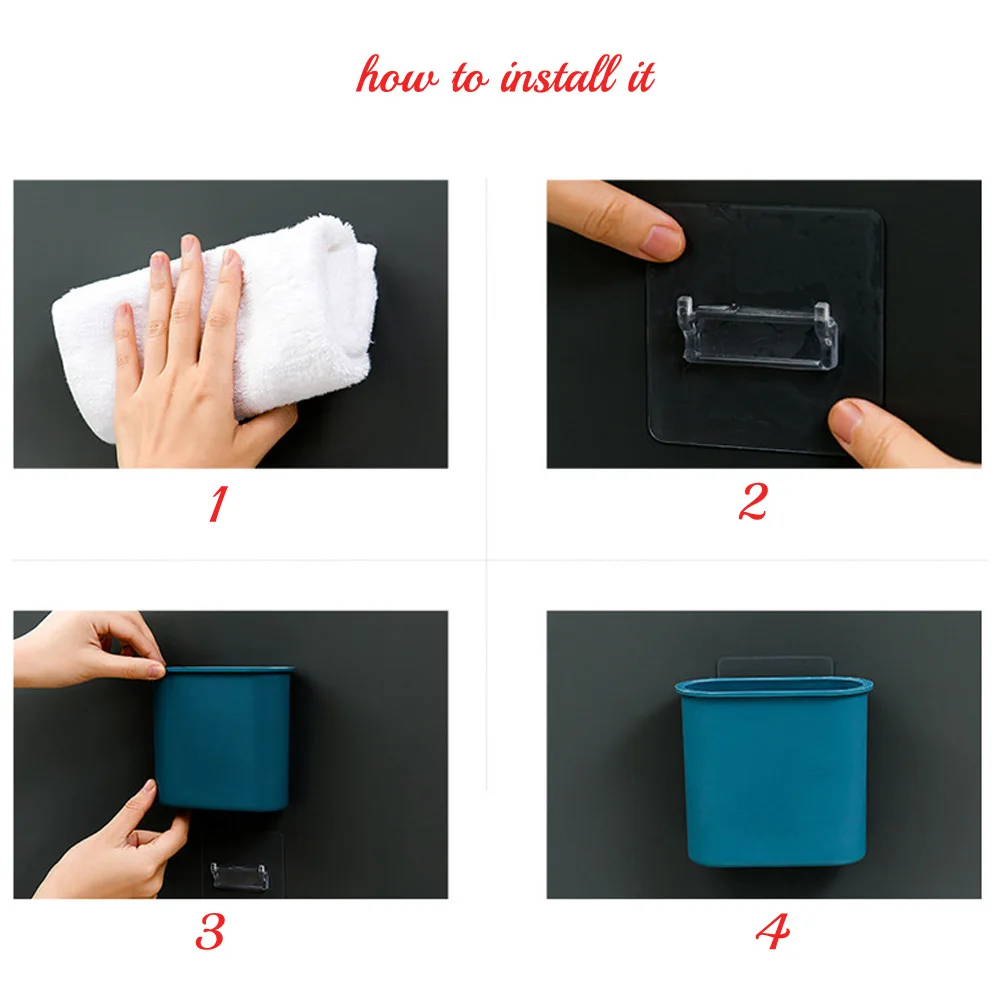 how to install it

1

2

3

4