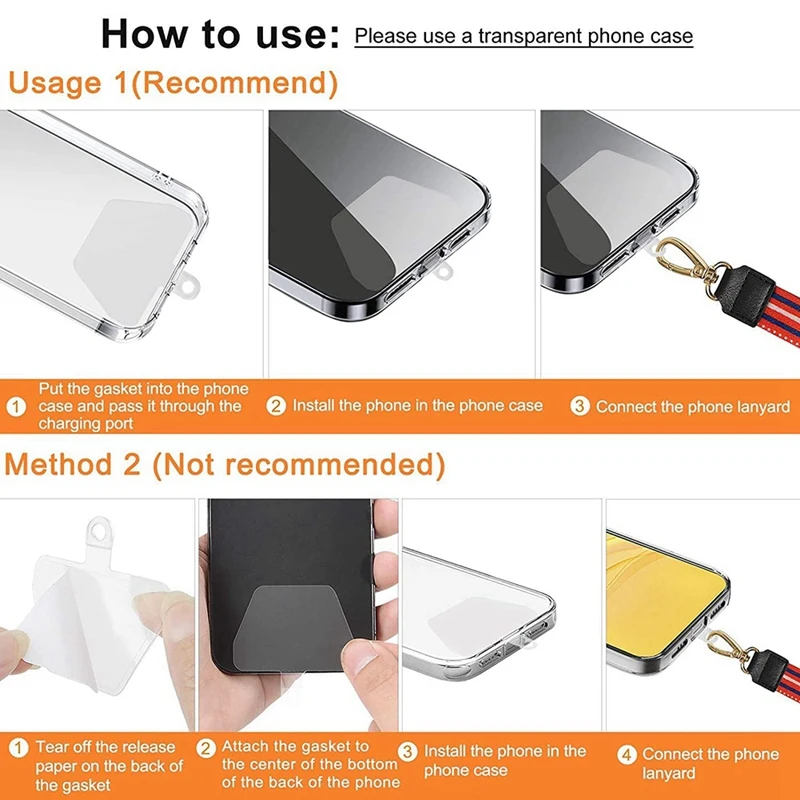 How to use: Please use a transparent phone case

Usage 1(Recommend)

① Put the gasket into the phone case and pass it through the charging port

② Install the phone in the phone case

③ Connect the phone lanyard

Method 2 (Not recommended)

① Tear off the release paper on the back of the gasket

② Attach the gasket to the center of the bottom of the back of the phone

③ Install the phone in the phone case

④ Connect the phone lanyard