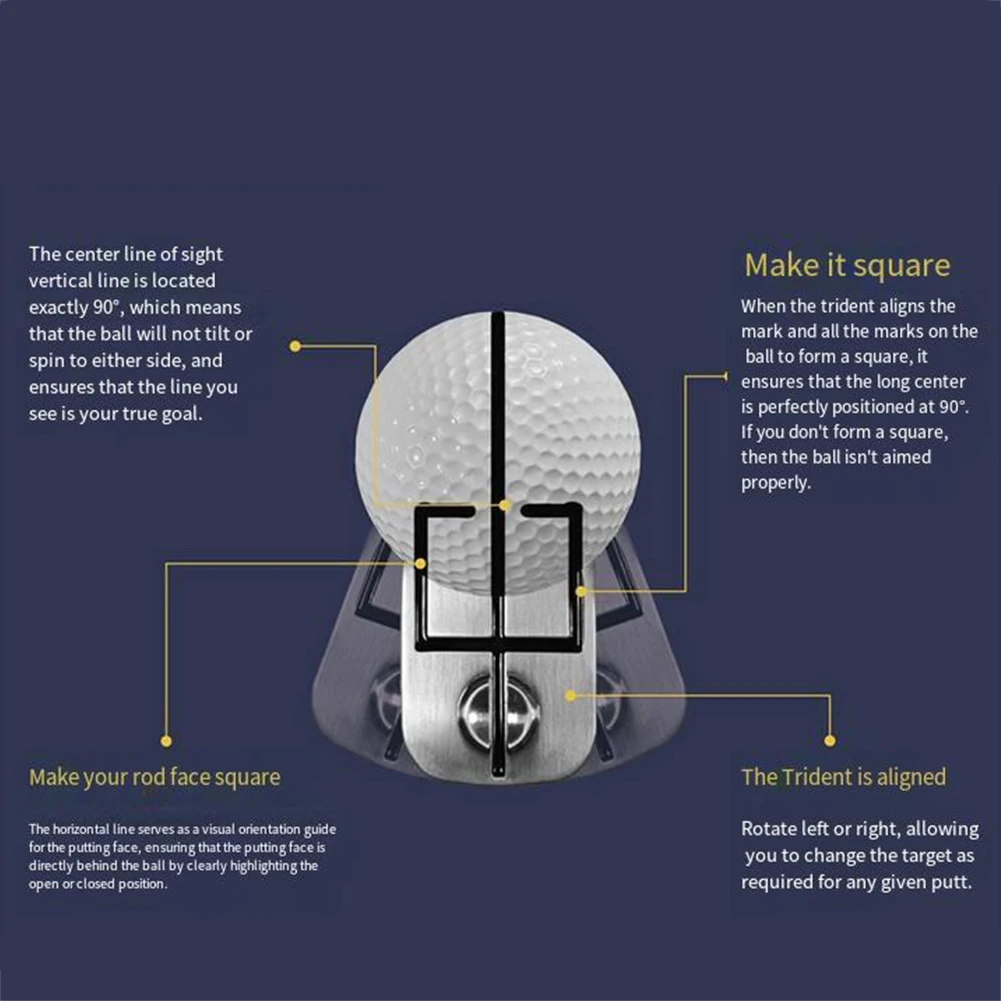 The center line of sight vertical line is located exactly 90°, which means that the ball will not tilt or spin to either side, and ensures that the line you see is your true goal.

Make it square

When the trident aligns the mark and all the marks on the ball to form a square, it ensures that the long center is perfectly positioned at 90°. If you don't form a square, then the ball isn't aimed properly.

Make your rod face square

The horizontal line serves as a visual orientation guide for the putting face, ensuring that the putting face is directly behind the ball by clearly highlighting the open or closed position.

The Trident is aligned

Rotate left or right, allowing you to change the target as required for any given putt.