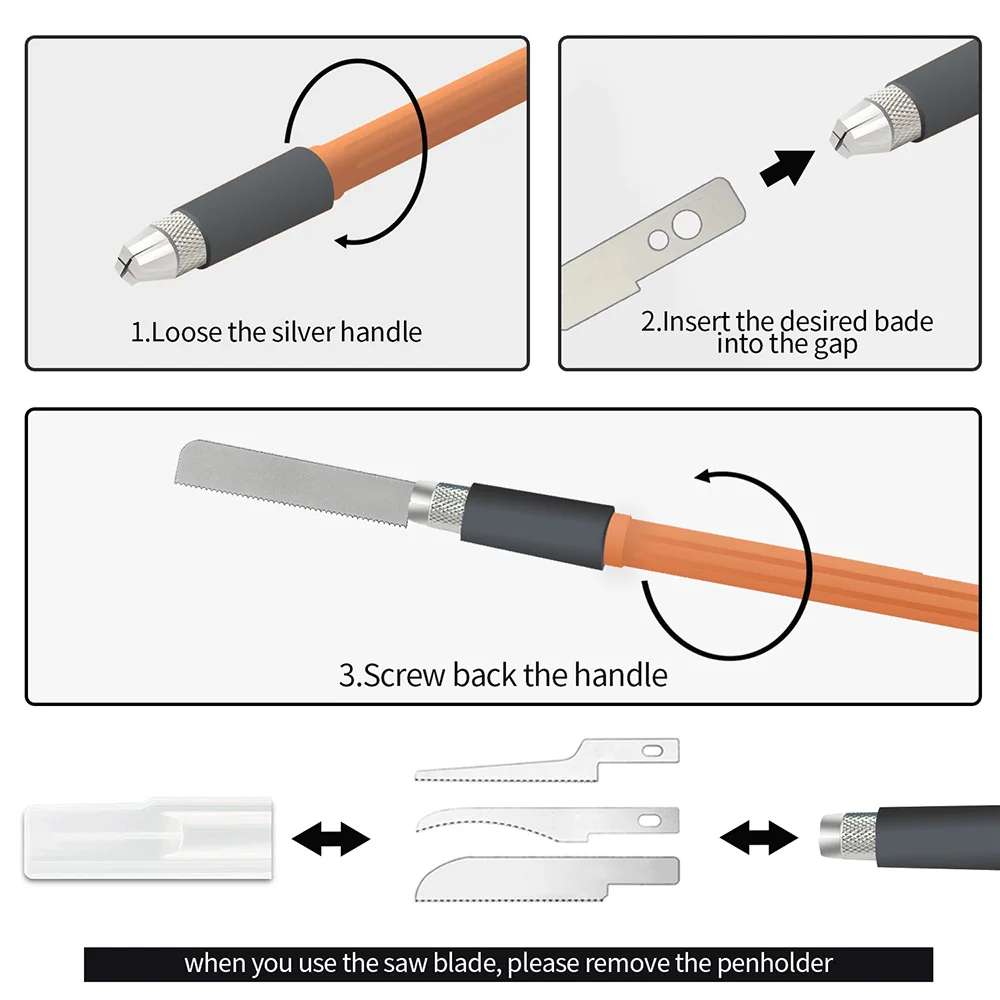 1.Loose the silver handle

2.Insert the desired bade into the gap

3.Screw back the handle

when you use the saw blade, please remove the penholder