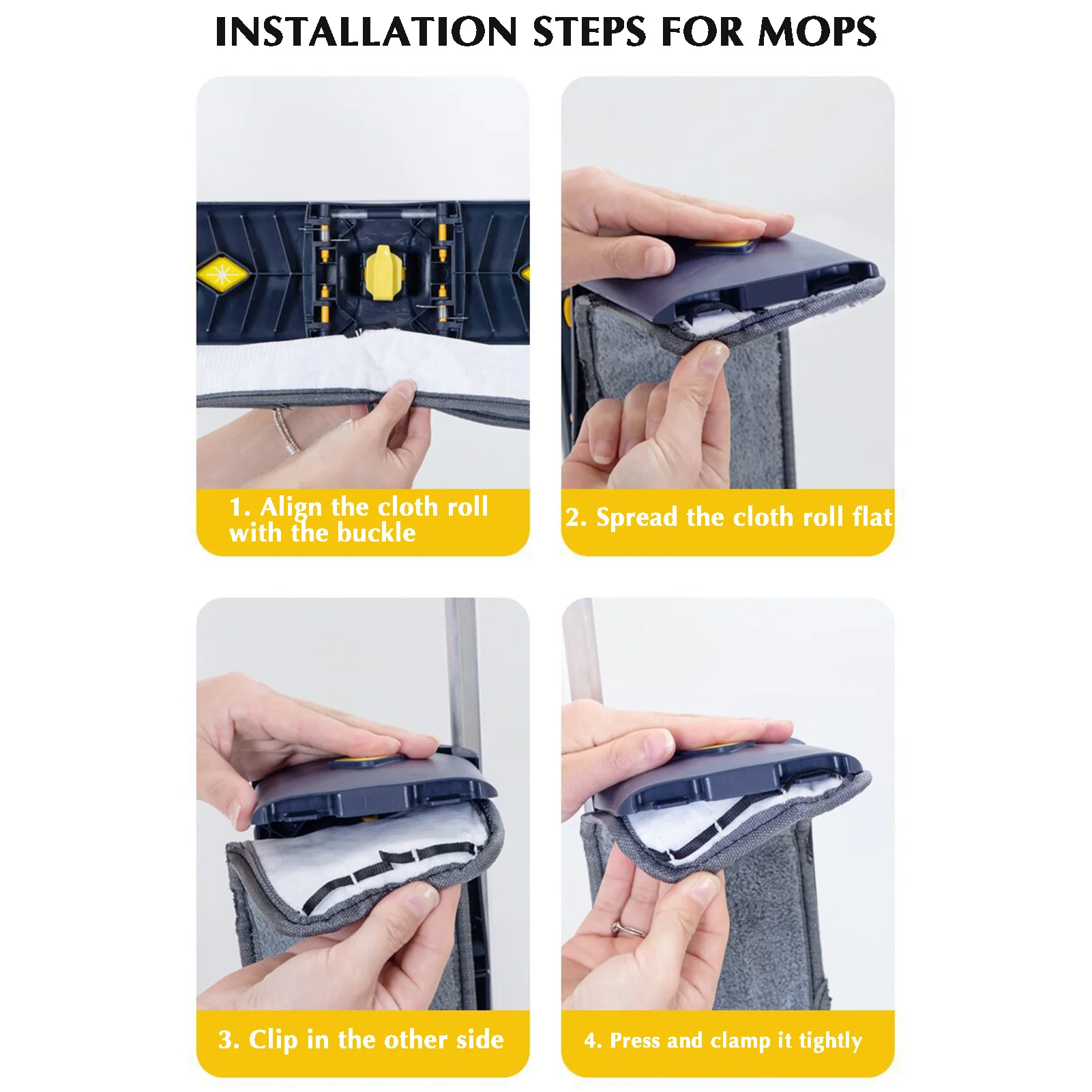 INSTALLATION STEPS FOR MOPS

1. Align the cloth roll with the buckle

2. Spread the cloth roll flat

3. Clip in the other side

4. Press and clamp it tightly