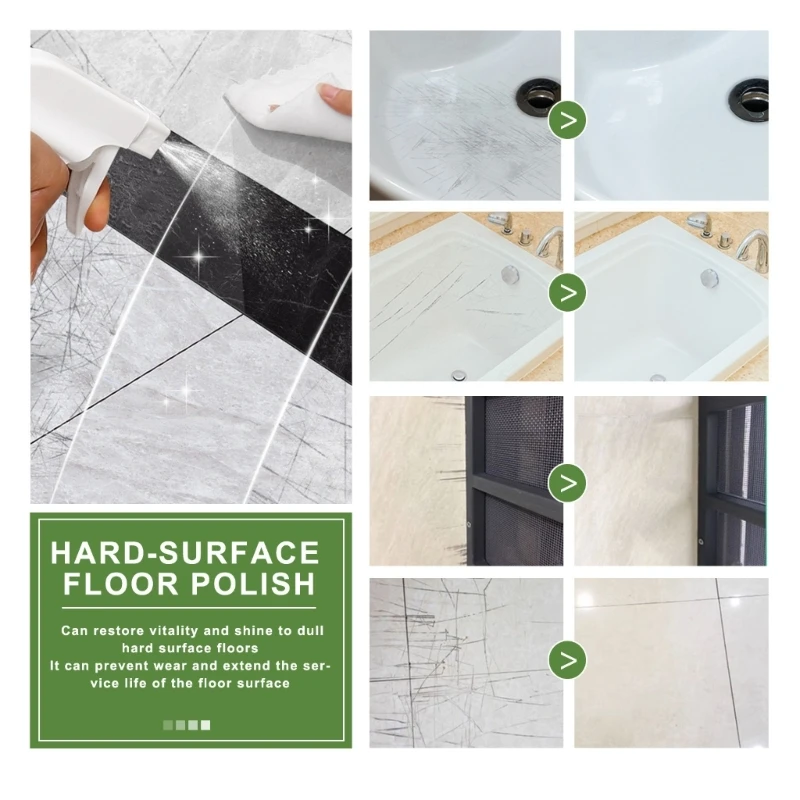 HARD-SURFACE FLOOR POLISH

Can restore vitality and shine to dull hard surface floors
It can prevent wear and extend the service life of the floor surface

>
>
>
>