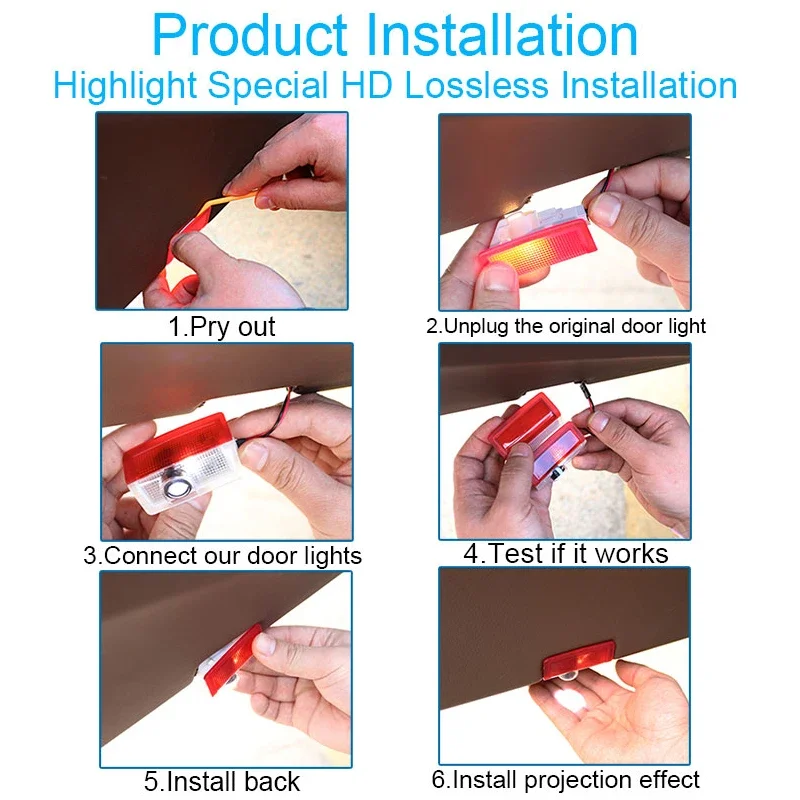 Product Installation
Highlight Special HD Lossless Installation

1.Pry out

2.Unplug the original door light

3.Connect our door lights

4.Test if it works

5.Install back

6.Install projection effect