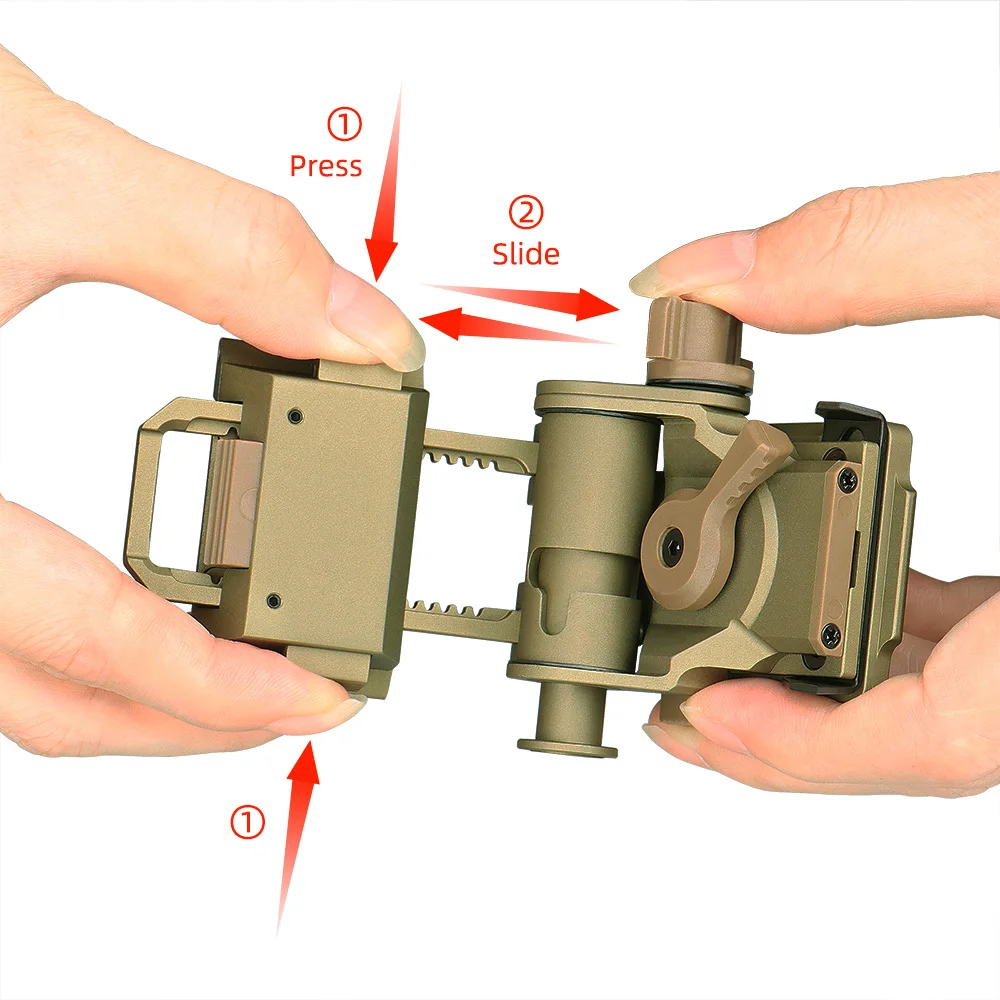 ① Press

② Slide

①