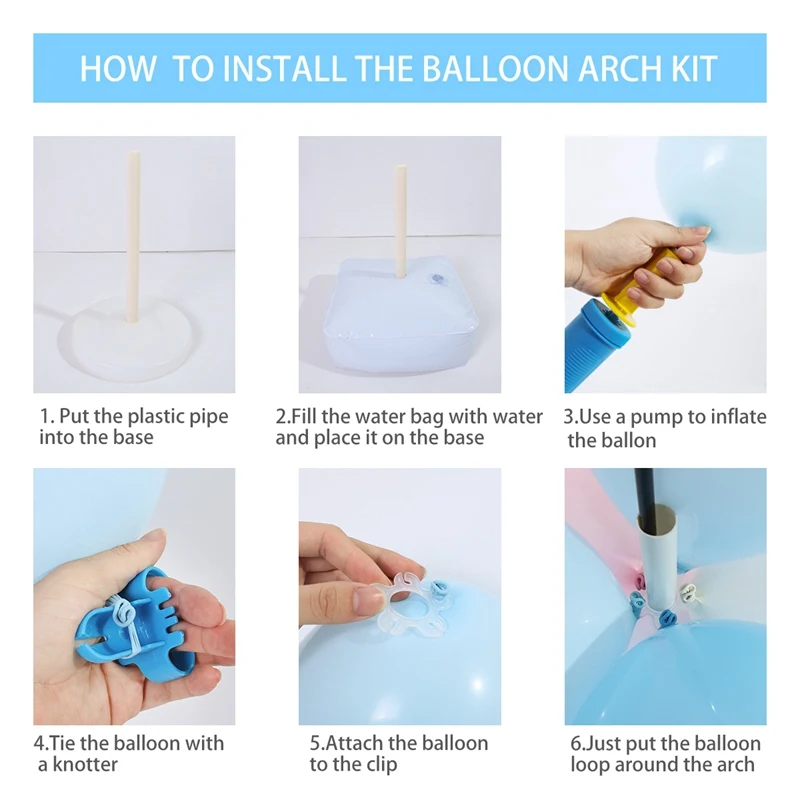 HOW TO INSTALL THE BALLOON ARCH KIT

1. Put the plastic pipe into the base

2.Fill the water bag with water and place it on the base

3.Use a pump to inflate the ballon

4.Tie the balloon with a knotter

5.Attach the balloon to the clip

6.Just put the balloon loop around the arch