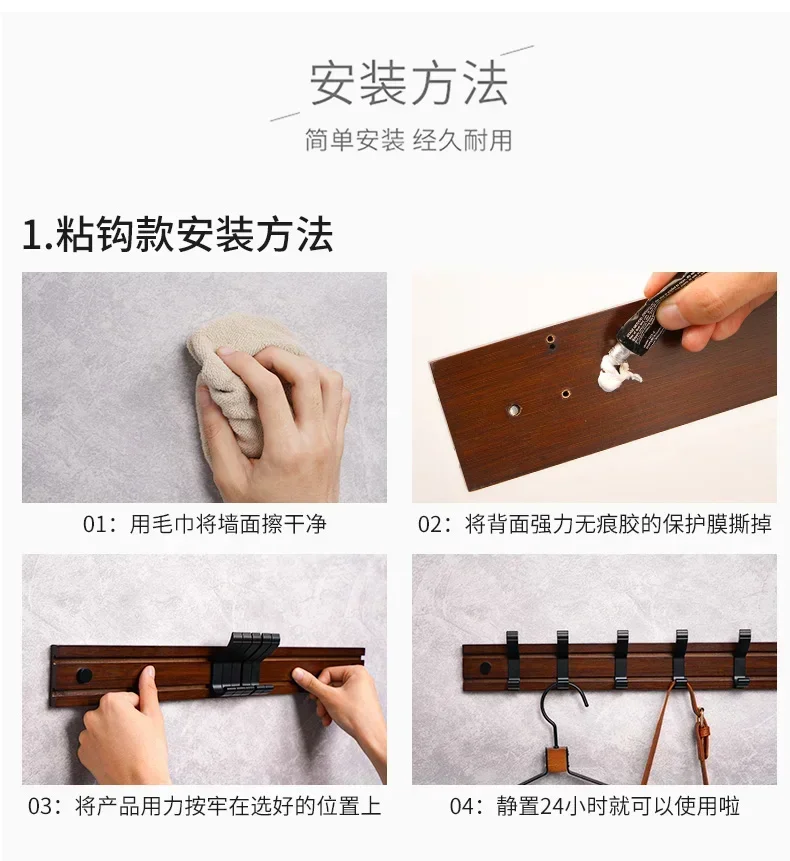 安装方法
简单安装 经久耐用

1.粘钩款安装方法

01：用毛巾将墙面擦干净

02：将背面强力无痕胶的保护膜撕掉

03：将产品用力按牢在选好的位置上

04：静置24小时就可以使用啦