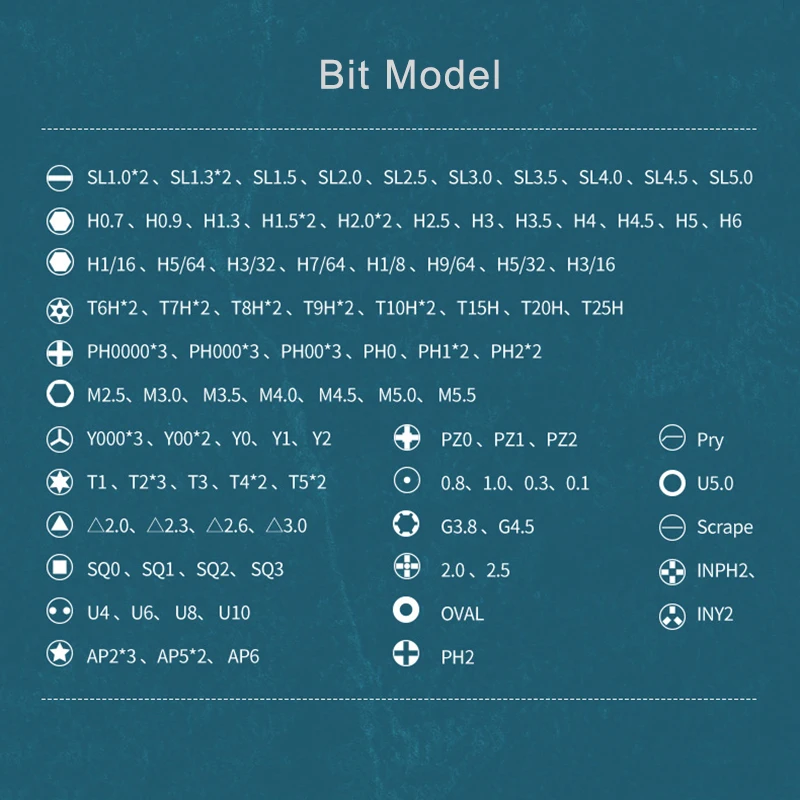 Bit Model

SL1.0*2、SL1.3*2、SL1.5、SL2.0、SL2.5、SL3.0、SL3.5、SL4.0、SL4.5、SL5.0

H0.7、H0.9、H1.3、H1.5*2、H2.0*2、H2.5、H3、H3.5、H4、H4.5、H5、H6

H1/16、H5/64、H3/32、H7/64、H1/8、H9/64、H5/32、H3/16

T6H*2、T7H*2、T8H*2、T9H*2、T10H*2、T15H、T20H、T25H

PH0000*3、PH000*3、PH00*3、PH0、PH1*2、PH2*2

M2.5、M3.0、M3.5、M4.0、M4.5、M5.0、M5.5

Y000*3、Y00*2、Y0、Y1、Y2

T1、T2*3、T3、T4*2、T5*2

△2.0、△2.3、△2.6、△3.0

SQ0、SQ1、SQ2、SQ3

U4、U6、U8、U10

AP2*3、AP5*2、AP6

PZ0、PZ1、PZ2

0.8、1.0、0.3、0.1

G3.8、G4.5

2.0、2.5

OVAL

PH2

Pry

U5.0

Scrape

INPH2、

INY2