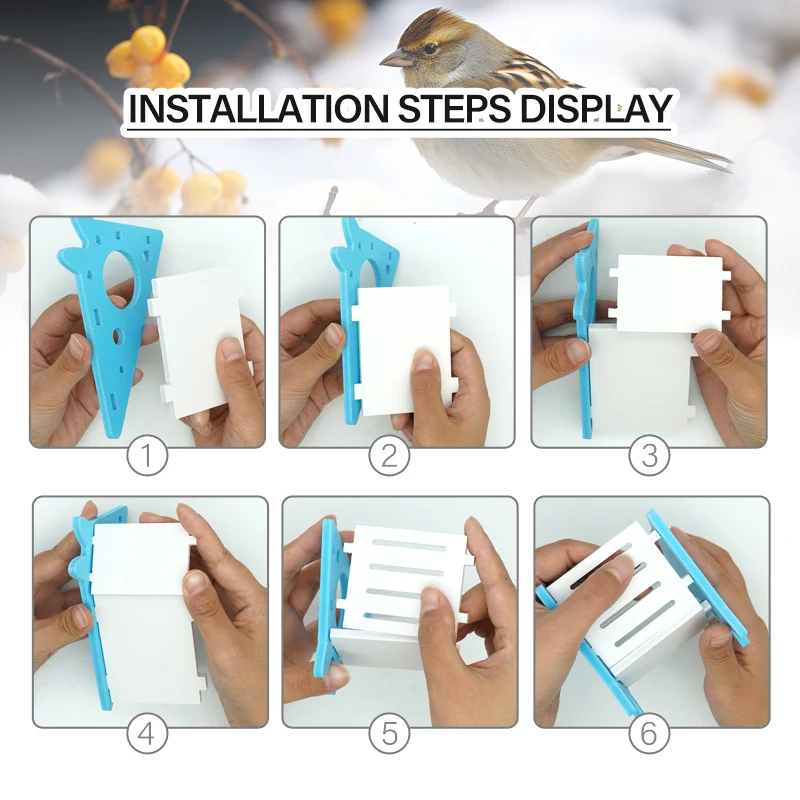 INSTALLATION STEPS DISPLAY

1

2

3

4

5

6