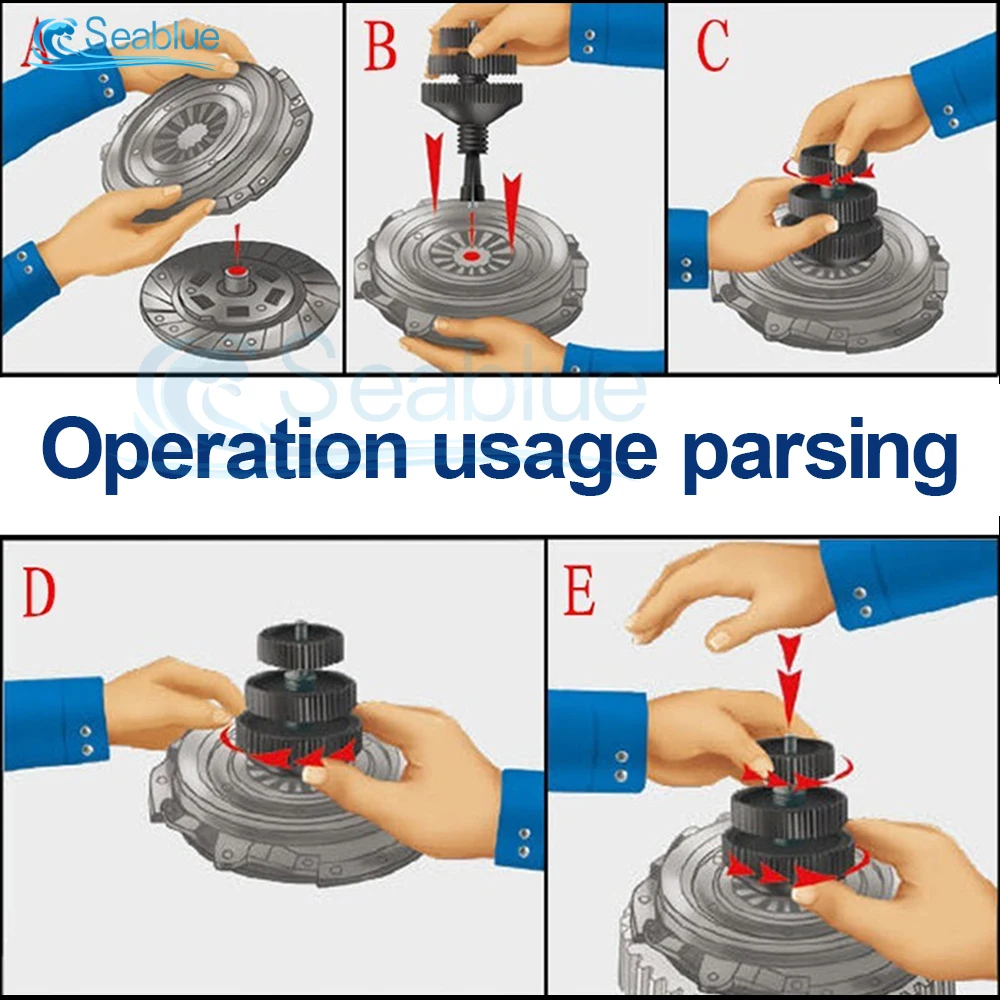 A Seablue

B

C

Seablue

Operation usage parsing

D

E