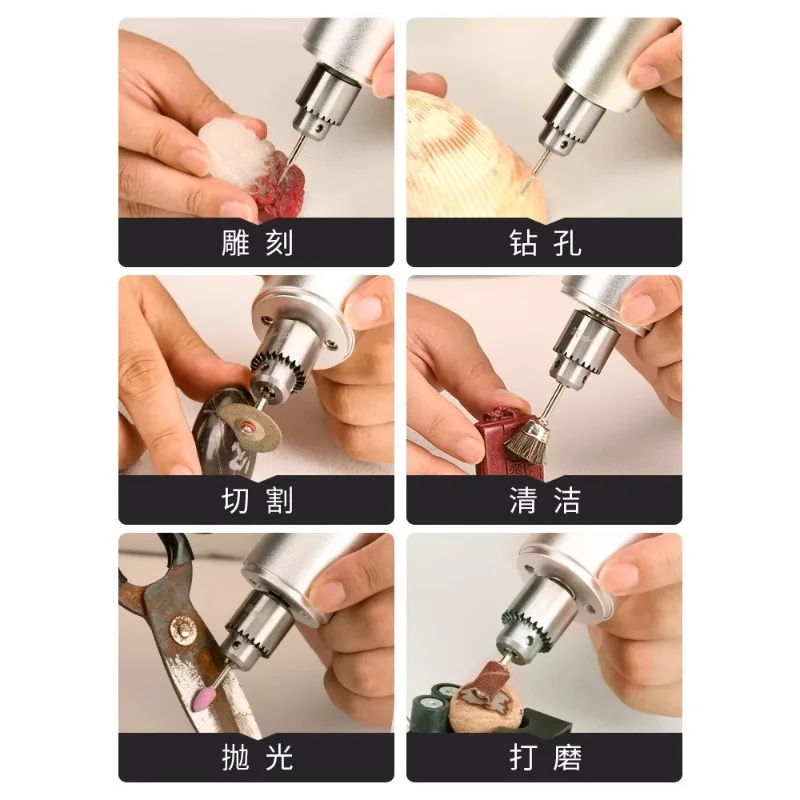 雕刻

钻孔

切割

清洁

抛光

打磨