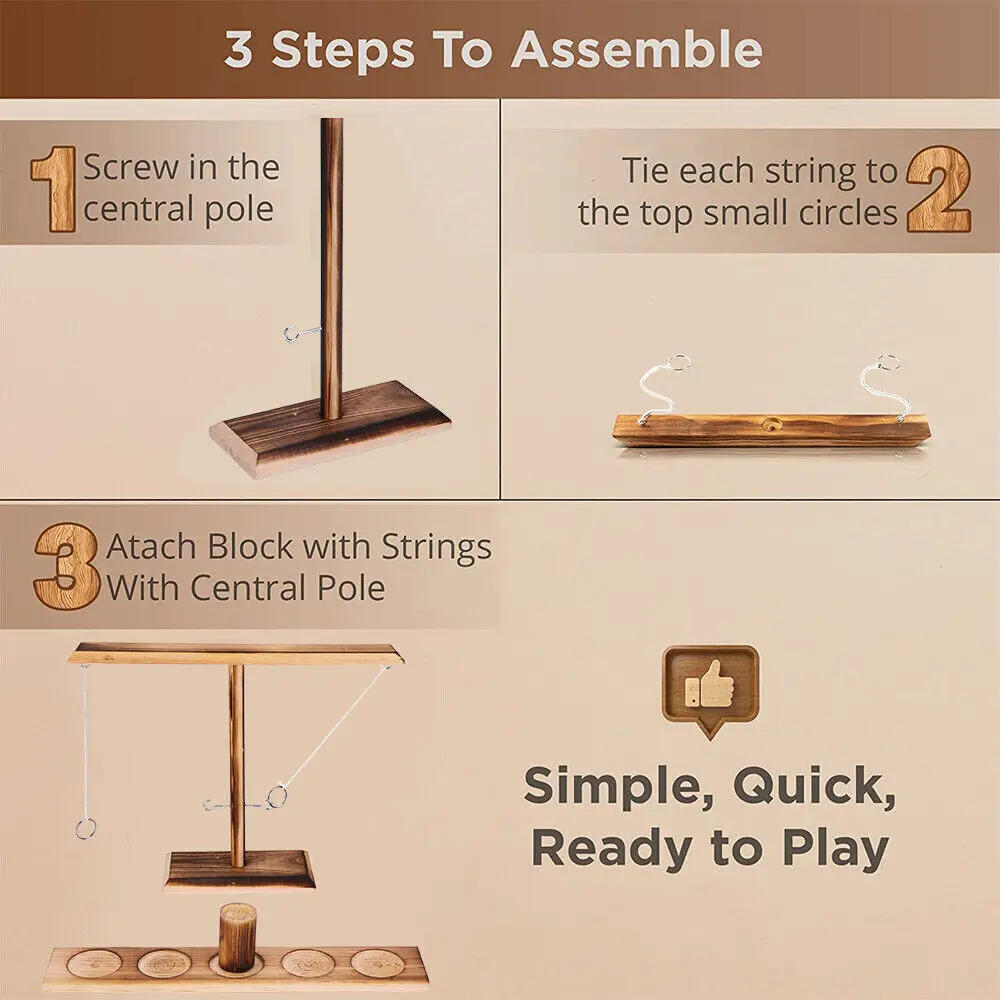 3 Steps To Assemble

1 Screw in the central pole

Tie each string to the top small circles 2

3 Atach Block with Strings With Central Pole

Simple, Quick, Ready to Play