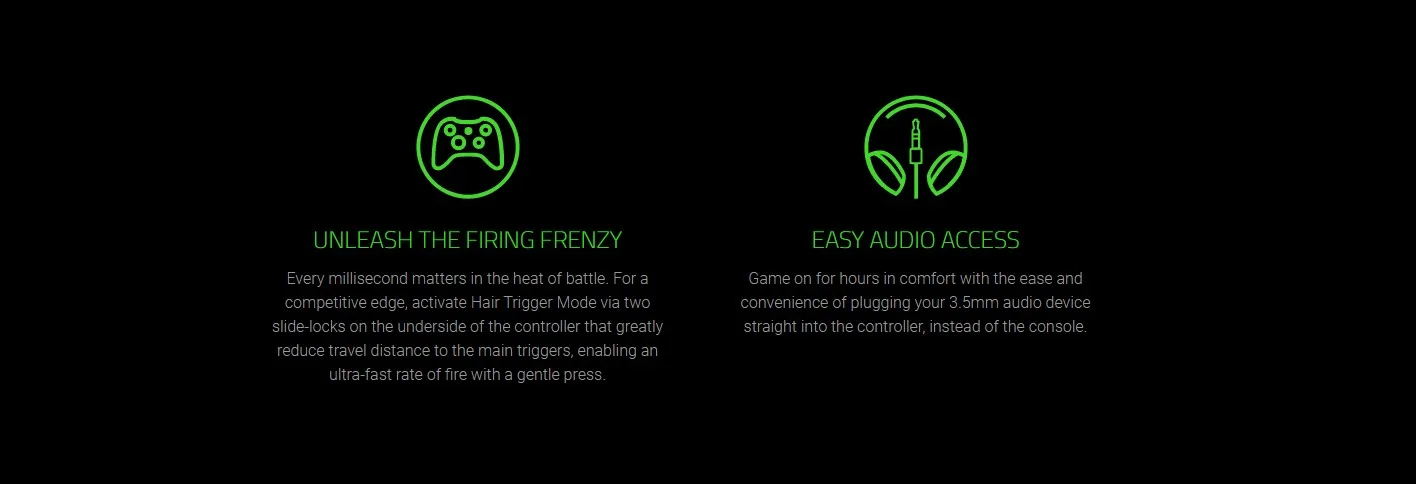 UNLEASH THE FIRING FRENZY

Every millisecond matters in the heat of battle. For a competitive edge, activate Hair Trigger Mode via two slide-locks on the underside of the controller that greatly reduce travel distance to the main triggers, enabling an ultra-fast rate of fire with a gentle press.

EASY AUDIO ACCESS

Game on for hours in comfort with the ease and convenience of plugging your 3.5mm audio device straight into the controller, instead of the console.