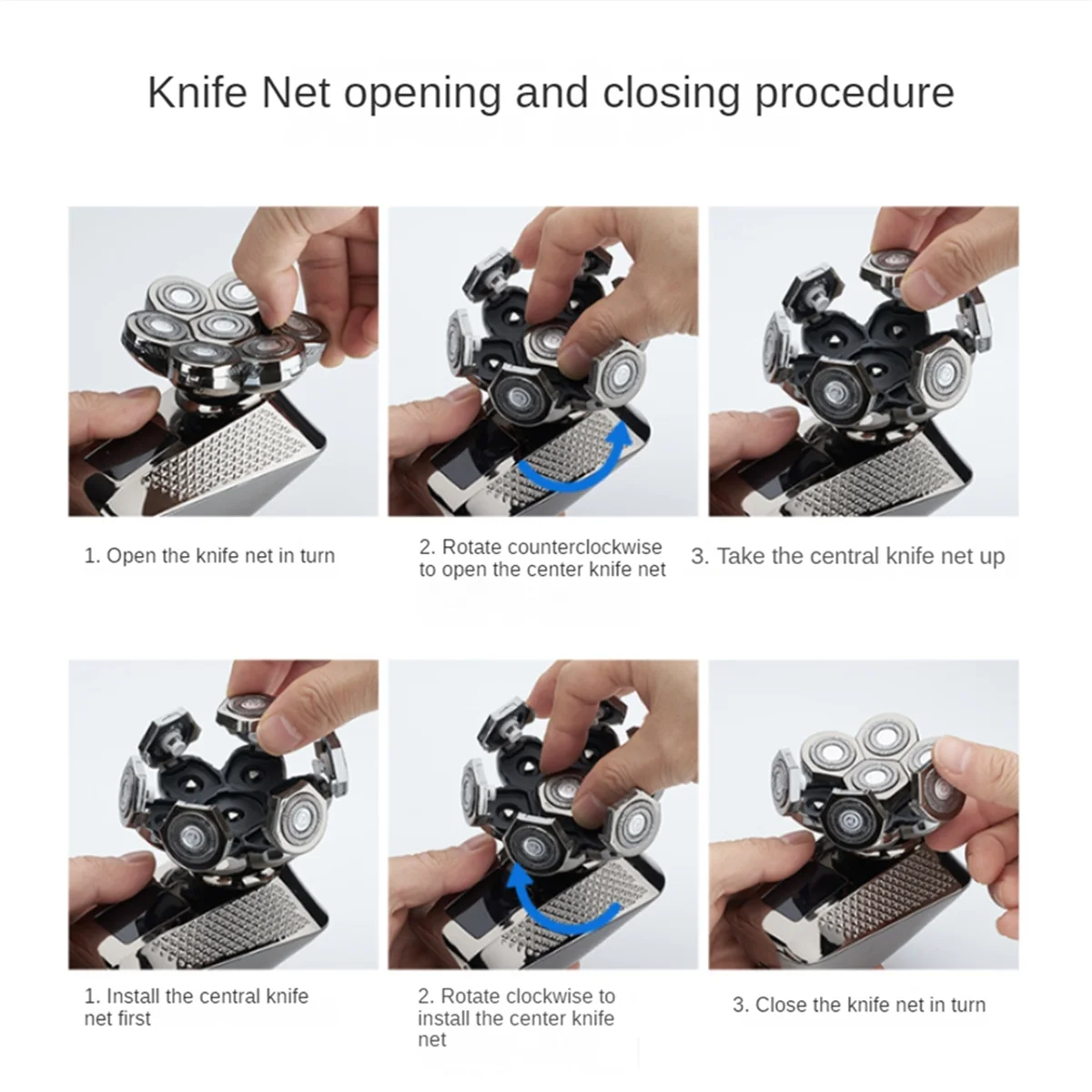 Knife Net opening and closing procedure

1. Open the knife net in turn

2. Rotate counterclockwise to open the center knife net

3. Take the central knife net up

1. Install the central knife net first

2. Rotate clockwise to install the center knife net

3. Close the knife net in turn