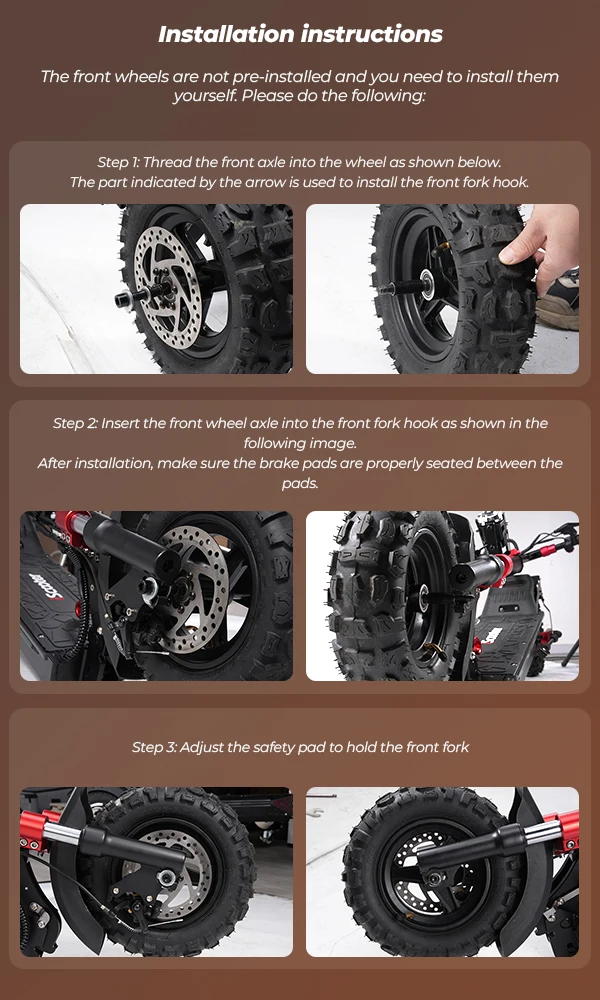 Installation instructions

The front wheels are not pre-installed and you need to install them yourself. Please do the following:

Step 1: Thread the front axle into the wheel as shown below. The part indicated by the arrow is used to install the front fork hook.

Step 2: Insert the front wheel axle into the front fork hook as shown in the following image.
After installation, make sure the brake pads are properly seated between the pads.

Step 3: Adjust the safety pad to hold the front fork