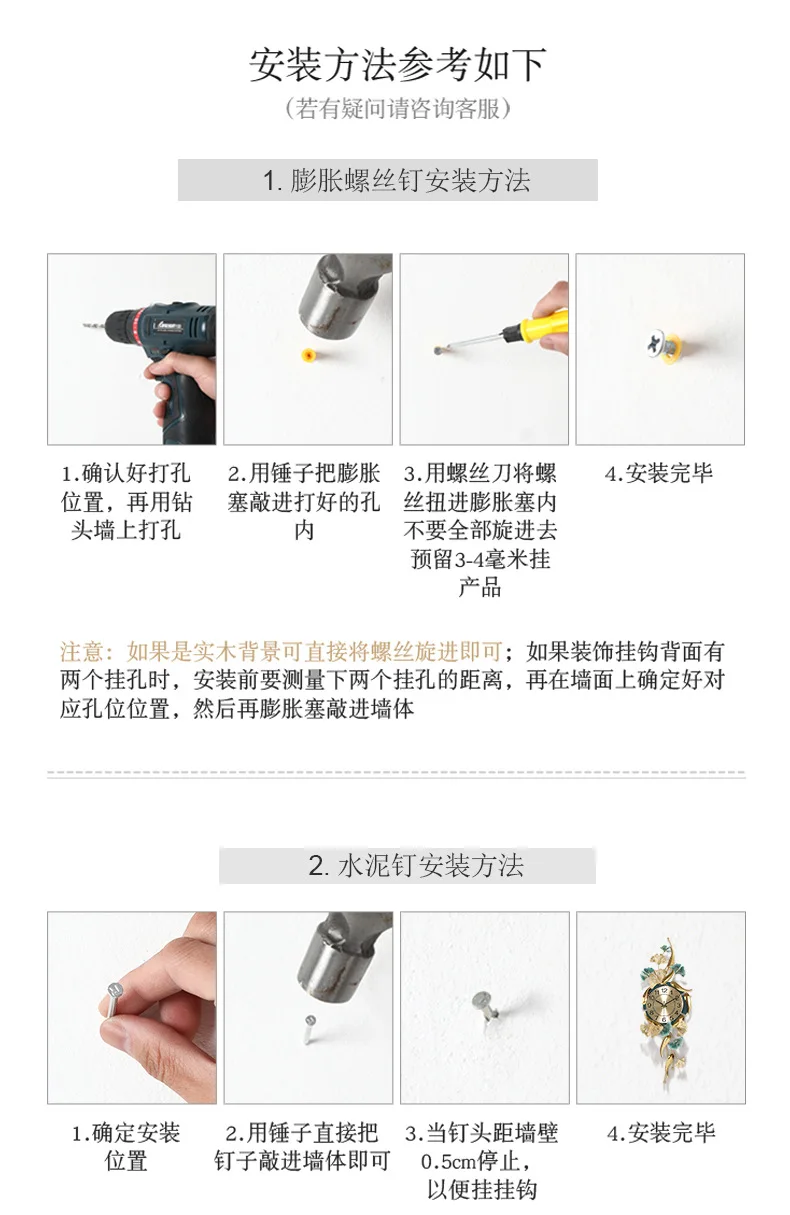 安装方法参考如下
（若有疑问请咨询客服）

1. 膨胀螺丝钉安装方法

1.确认好打孔位置，再用钻头墙上打孔

2.用锤子把膨胀塞敲进打好的孔内

3.用螺丝刀将螺丝扭进膨胀塞内不要全部旋进去预留3-4毫米挂产品

4.安装完毕

注意：如果是实木背景可直接将螺丝旋进即可；如果装饰挂钩背面有两个挂孔时，安装前要测量下两个挂孔的距离，再在墙面上确定好对应孔位位置，然后再膨胀塞敲进墙体

2. 水泥钉安装方法

1.确定安装位置

2.用锤子直接把钉子敲进墙体即可

3.当钉头距墙壁0.5cm停止，以便挂挂钩

4.安装完毕