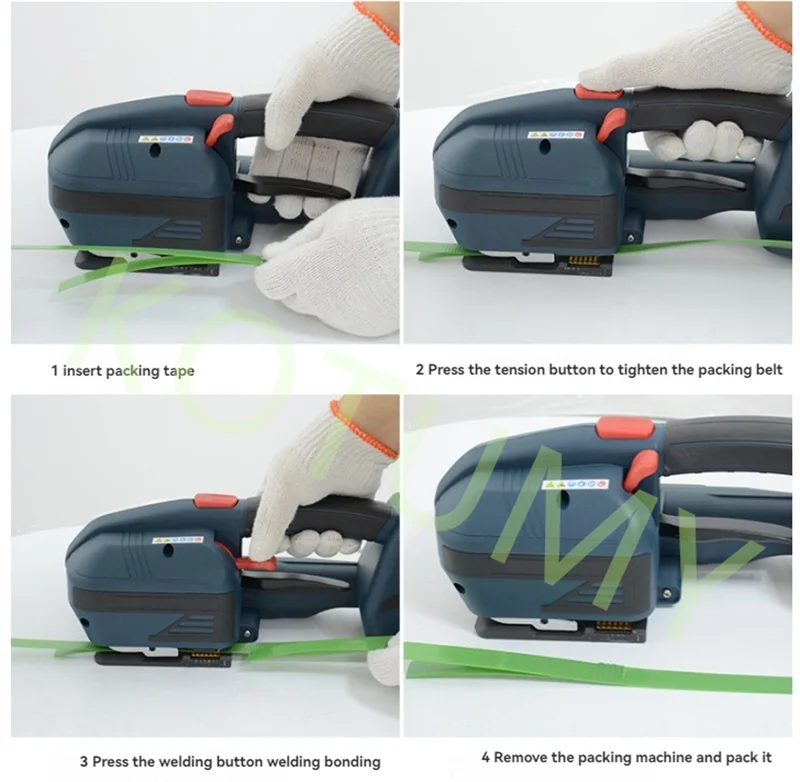 1 insert packing tape

2 Press the tension button to tighten the packing belt

3 Press the welding button welding bonding

4 Remove the packing machine and pack it

KOTUMY