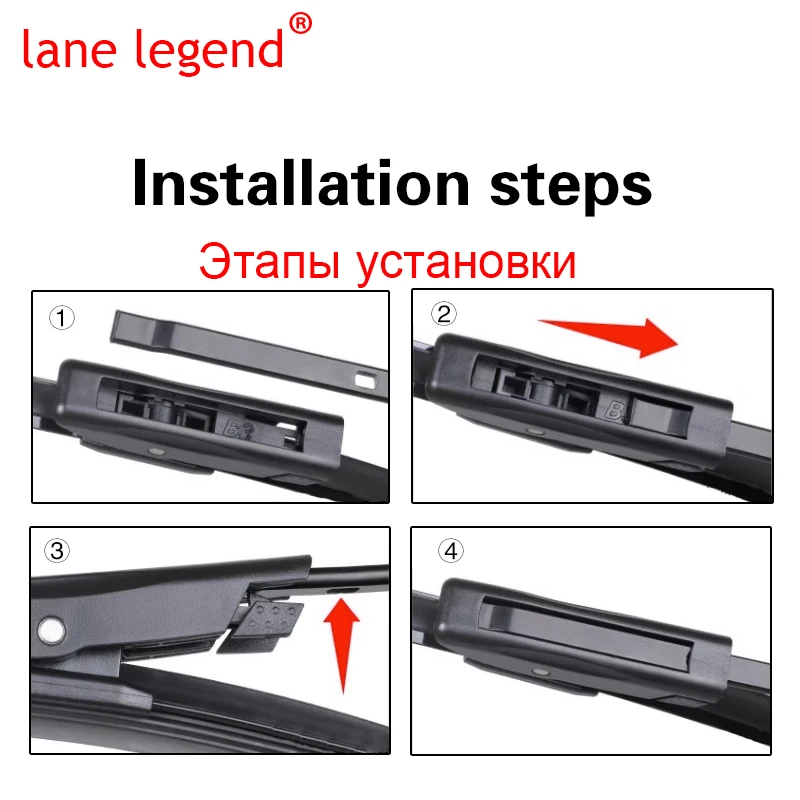 lane legend®

Installation steps

Этапы установки

①

B3

②

B3

③

④