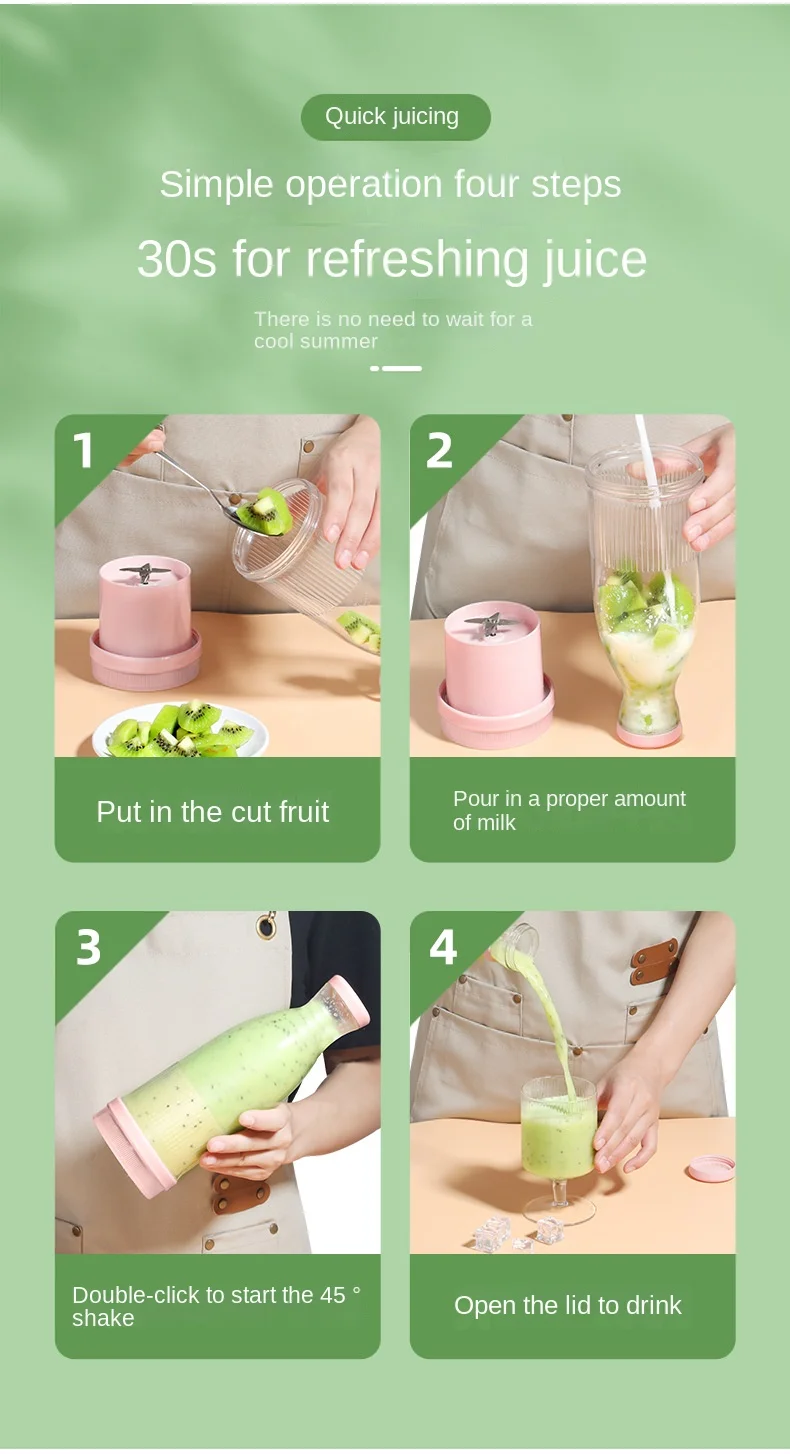 Quick juicing

Simple operation four steps

30s for refreshing juice

There is no need to wait for a cool summer

1

Put in the cut fruit

2

Pour in a proper amount of milk

3

Double-click to start the 45 ° shake

4

Open the lid to drink