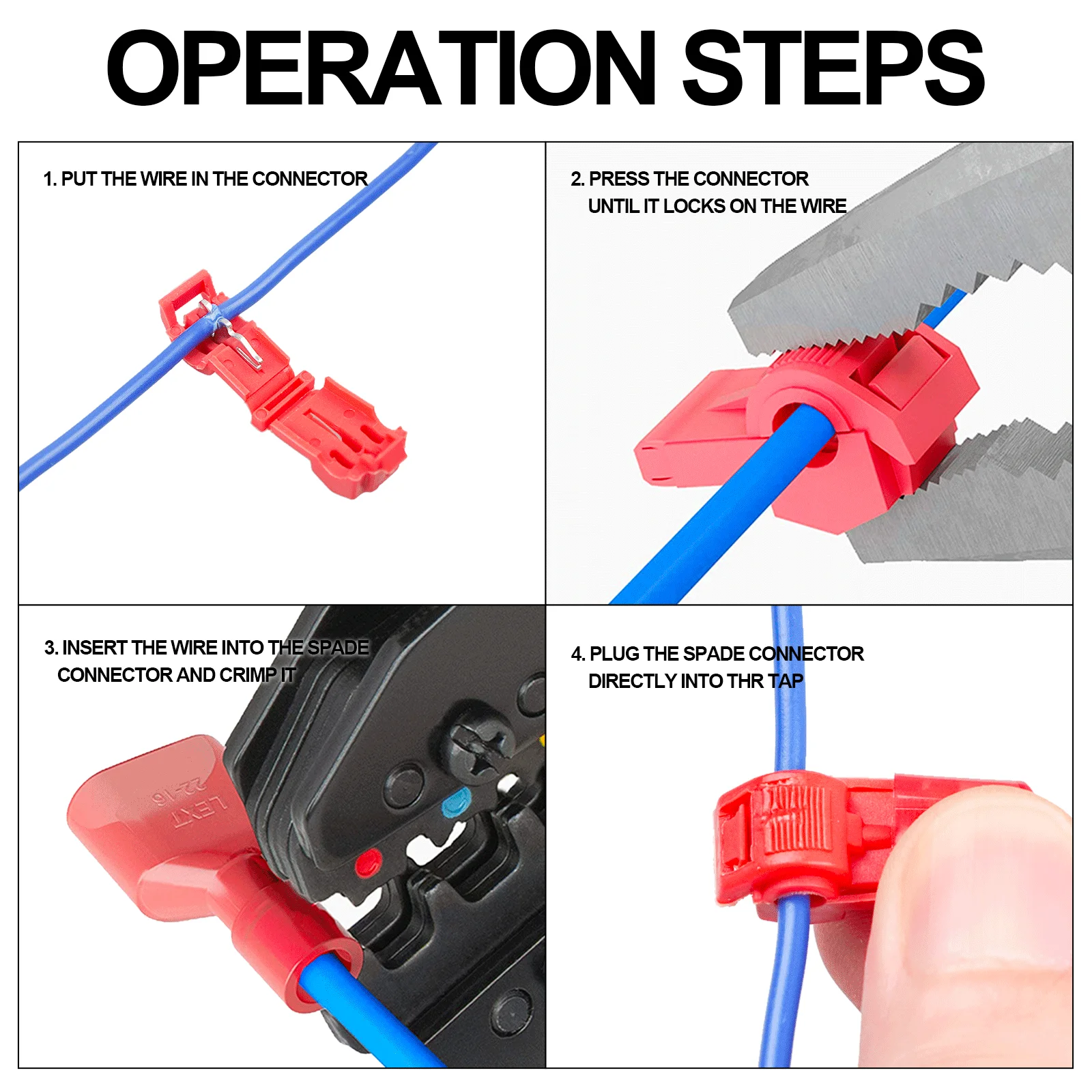 OPERATION STEPS

1. PUT THE WIRE IN THE CONNECTOR

2. PRESS THE CONNECTOR UNTIL IT LOCKS ON THE WIRE

3. INSERT THE WIRE INTO THE SPADE CONNECTOR AND CRIMP IT

LEXT 22-16

4. PLUG THE SPADE CONNECTOR DIRECTLY INTO THR TAP