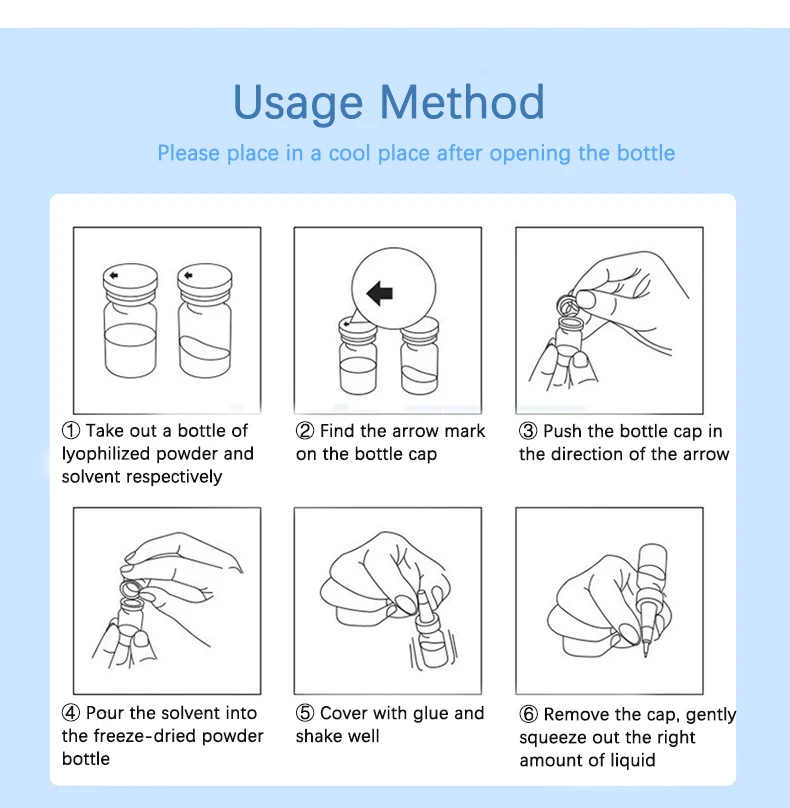 Usage Method

Please place in a cool place after opening the bottle

① Take out a bottle of lyophilized powder and solvent respectively

② Find the arrow mark on the bottle cap

③ Push the bottle cap in the direction of the arrow

④ Pour the solvent into the freeze-dried powder bottle

⑤ Cover with glue and shake well

⑥ Remove the cap, gently squeeze out the right amount of liquid