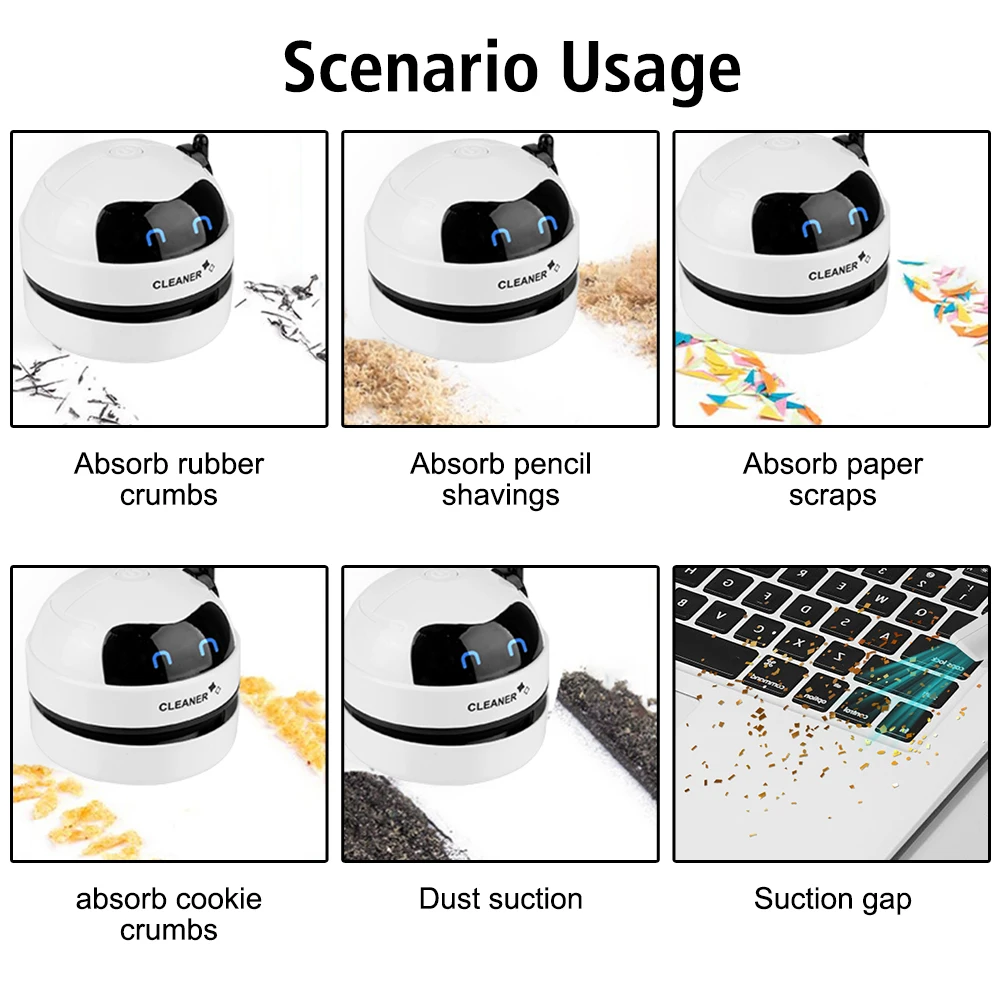 Scenario Usage

CLEANER

Absorb rubber crumbs

CLEANER

Absorb pencil shavings

CLEANER

Absorb paper scraps

CLEANER

absorb cookie crumbs

CLEANER

Dust suction

Suction gap