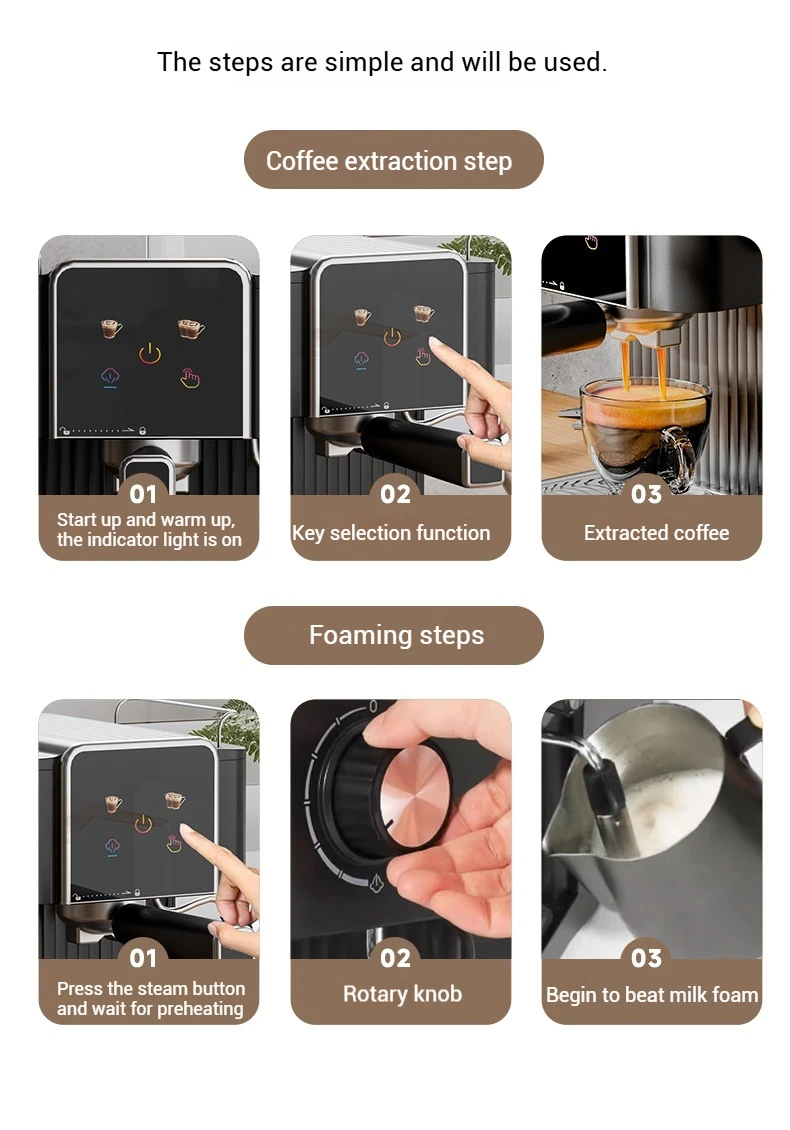 The steps are simple and will be used.

Coffee extraction step

01
Start up and warm up, the indicator light is on

02
Key selection function

03
Extracted coffee

Foaming steps

01
Press the steam button and wait for preheating

02
Rotary knob

03
Begin to beat milk foam