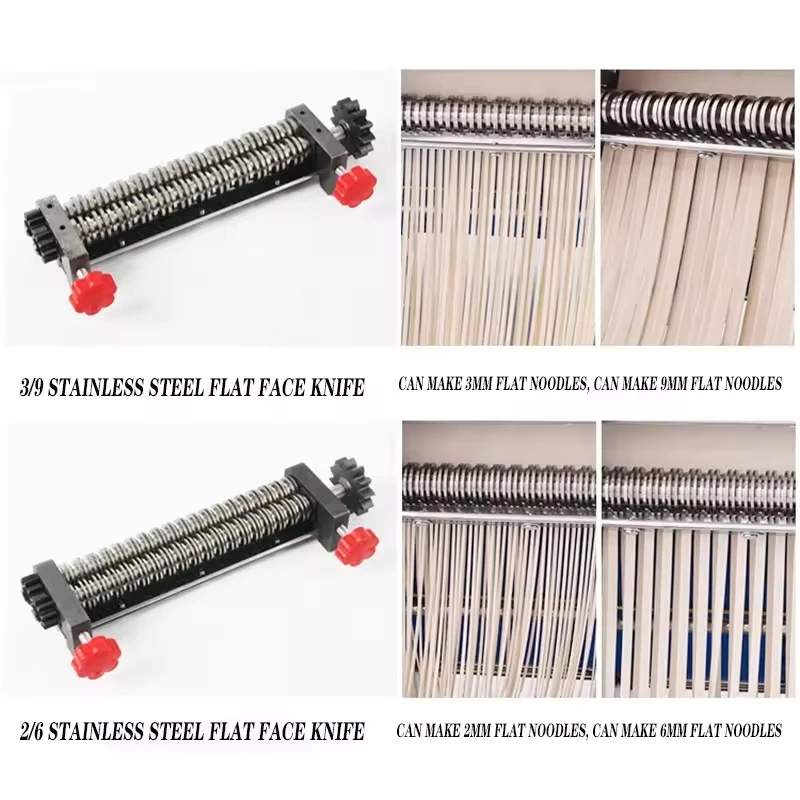 3/9 STAINLESS STEEL FLAT FACE KNIFE

CAN MAKE 3MM FLAT NOODLES, CAN MAKE 9MM FLAT NOODLES

2/6 STAINLESS STEEL FLAT FACE KNIFE

CAN MAKE 2MM FLAT NOODLES, CAN MAKE 6MM FLAT NOODLES